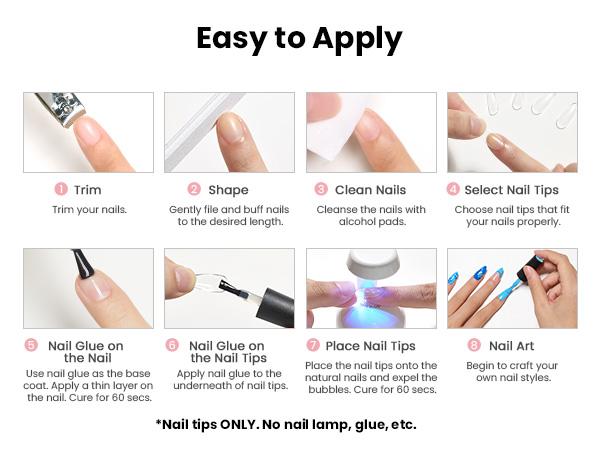 Easy to Apply

1 Trim
Trim your nails.

2 Shape
Gently file and buff nails to the desired length.

3 Clean Nails
Cleanse the nails with alcohol pads.

4 Select Nail Tips
Choose nail tips that fit your nails properly.

5 Nail Glue on the Nail
Use nail glue as the base coat. Apply a thin layer on the nail. Cure for 60 secs.

6 Nail Glue on the Nail Tips
Apply nail glue to the underneath of nail tips.

7 Place Nail Tips
Place the nail tips onto the natural nails and expel the bubbles. Cure for 60 secs.

8 Nail Art
Begin to craft your own nail styles.

*Nail tips ONLY. No nail lamp, glue, etc.