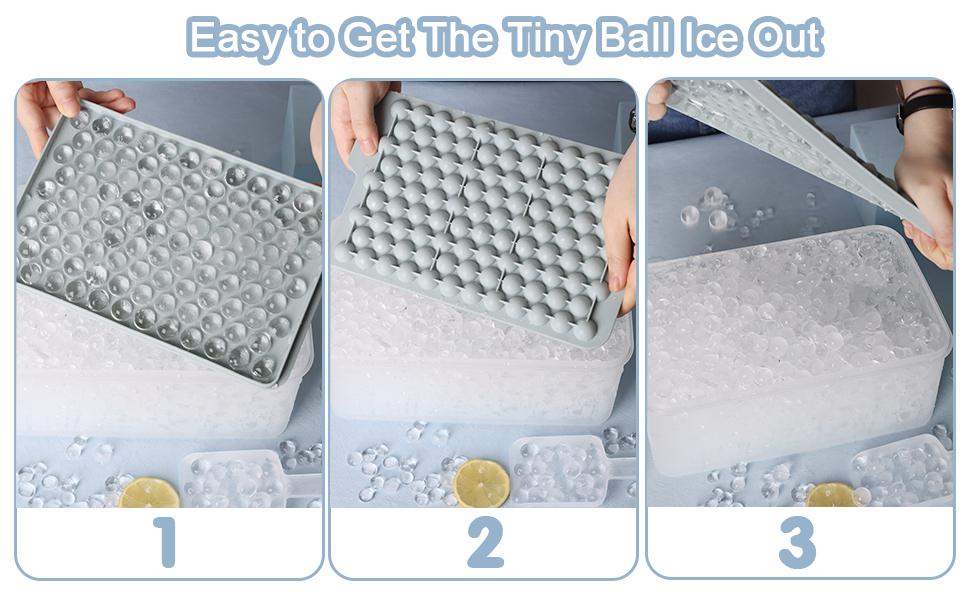 Easy to Get The Tiny Ball Ice Out

1

2

3