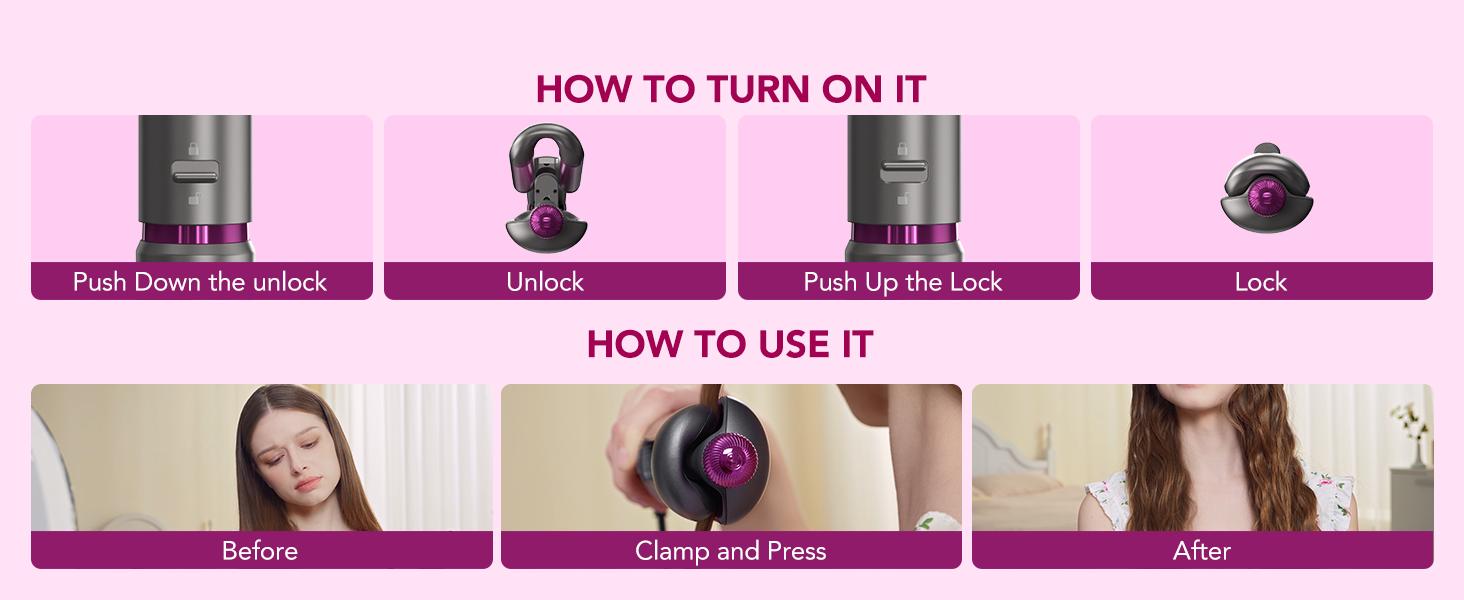 HOW TO TURN ON IT

Push Down the unlock

Unlock

Push Up the Lock

Lock

HOW TO USE IT

Before

Clamp and Press

After