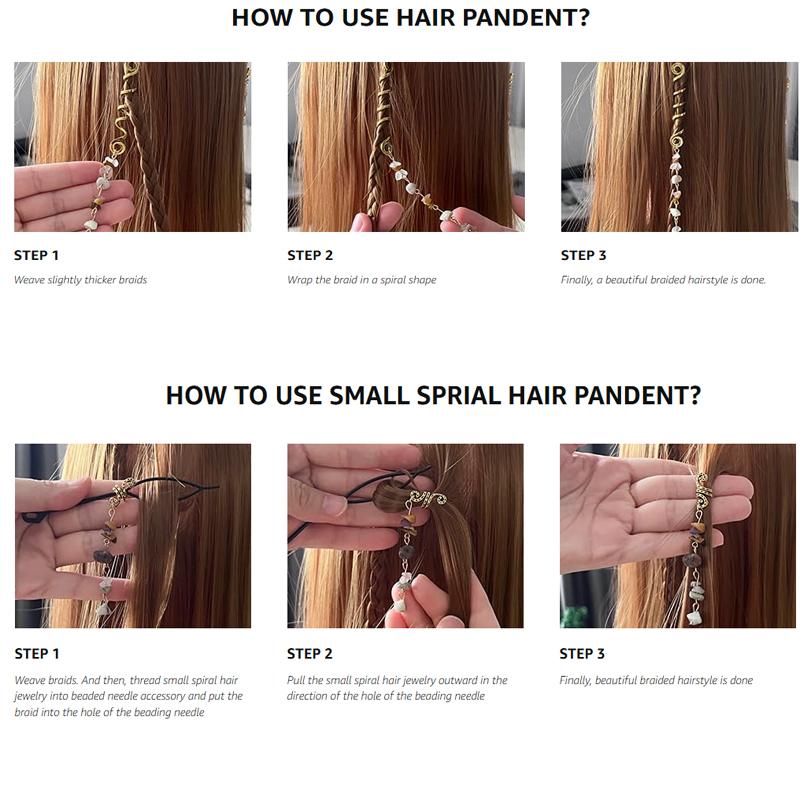 HOW TO USE HAIR PANDENT?

STEP 1
Weave slightly thicker braids

STEP 2
Wrap the braid in a spiral shape

STEP 3
Finally, a beautiful braided hairstyle is done.

HOW TO USE SMALL SPRIAL HAIR PANDENT?

STEP 1
Weave braids. And then, thread small spiral hair jewelry into beaded needle accessory and put the braid into the hole of the beading needle

STEP 2
Pull the small spiral hair jewelry outward in the direction of the hole of the beading needle

STEP 3
Finally, beautiful braided hairstyle is done