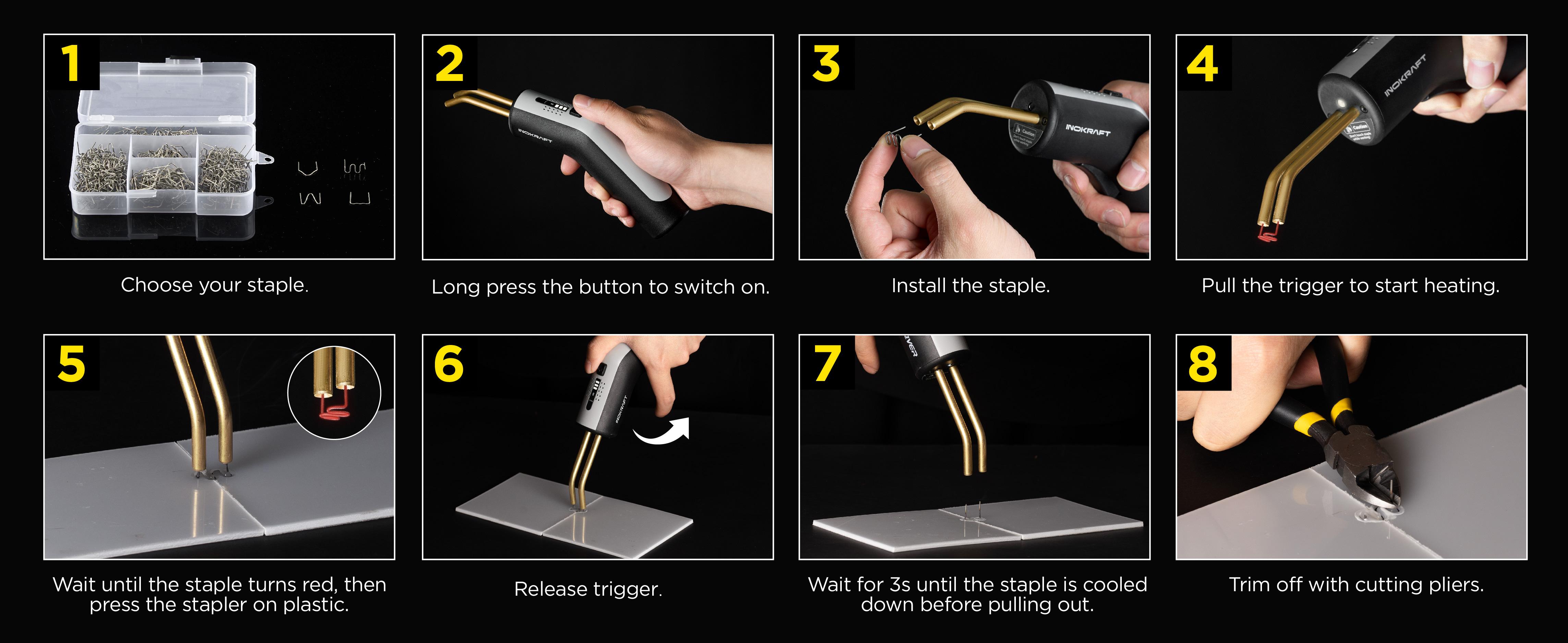 1

Choose your staple.

2

INOKRAFT

Long press the button to switch on.

3

INOKRAFT

Install the staple.

4

INOKRAFT

Pull the trigger to start heating.

5

Wait until the staple turns red, then press the stapler on plastic.

6

INOKRAFT

Release trigger.

7

Wait for 3s until the staple is cooled down before pulling out.

8

Trim off with cutting pliers.