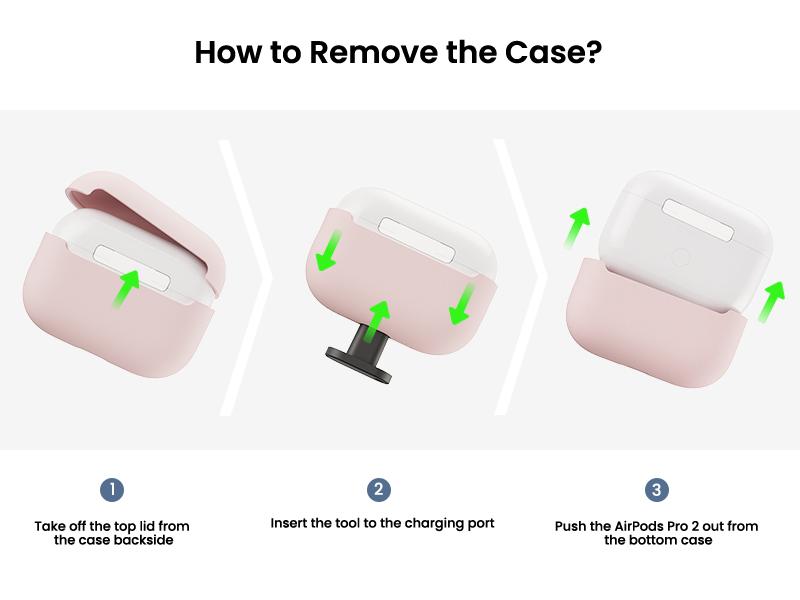 How to Remove the Case?

1

Take off the top lid from the case backside

2

Insert the tool to the charging port

3

Push the AirPods Pro 2 out from the bottom case