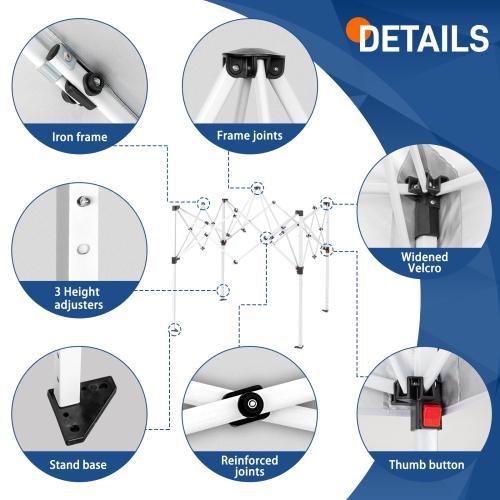 DETAILS

Iron frame

Frame joints

Widened Velcro

3 Height adjusters

Stand base

Reinforced joints

Thumb button