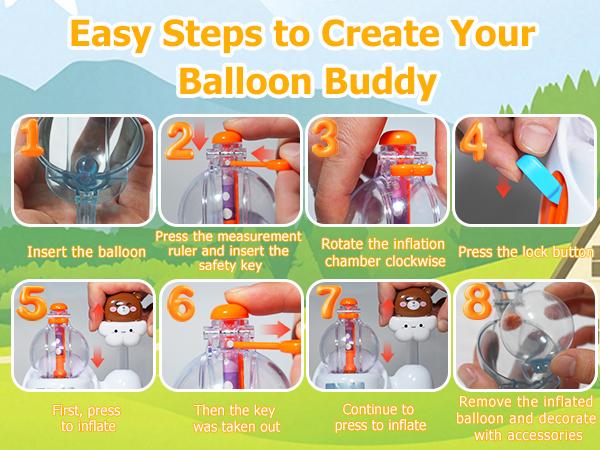 Easy Steps to Create Your Balloon Buddy

1

Insert the balloon

2

Press the measurement ruler and insert the safety key

3

Rotate the inflation chamber clockwise

4

Press the lock button

5

First, press to inflate

6

Then the key was taken out

7

Continue to press to inflate

8

Remove the inflated balloon and decorate with accessories