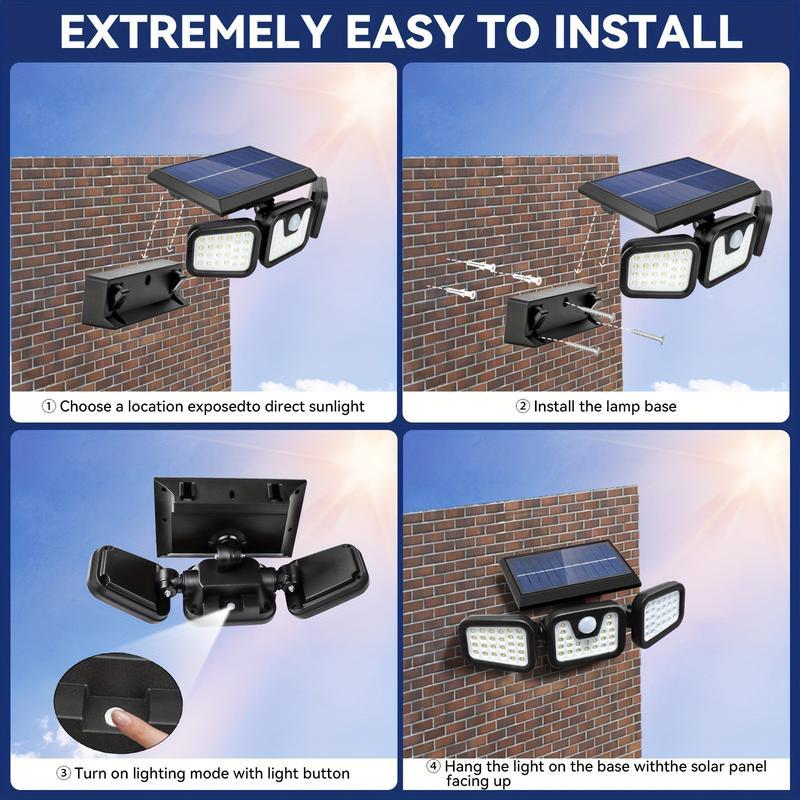 EXTREMELY EASY TO INSTALL

① Choose a location exposedto direct sunlight

② Install the lamp base

③ Turn on lighting mode with light button

④ Hang the light on the base withthe solar panel facing up