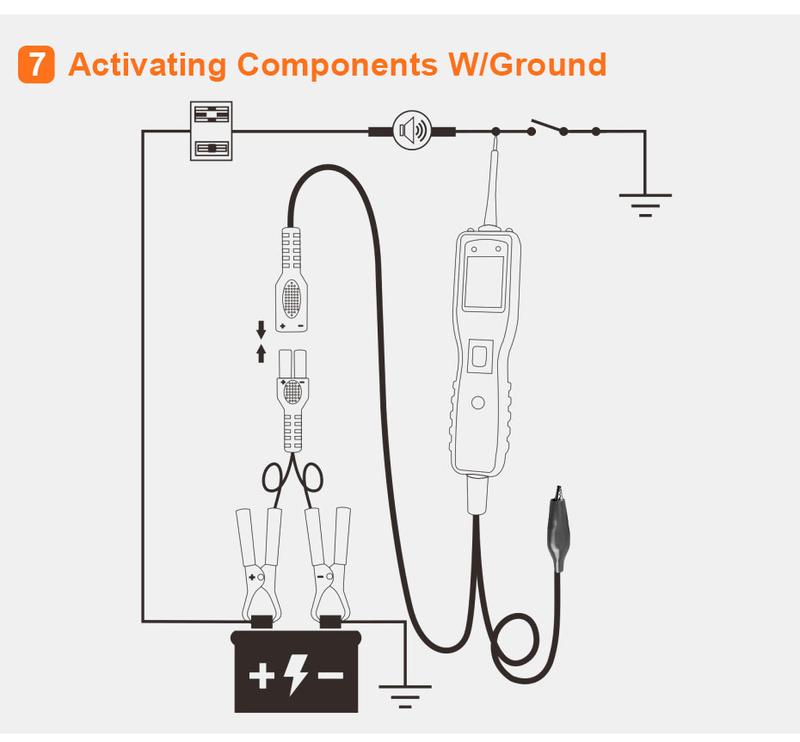 7 Activating Components W/Ground