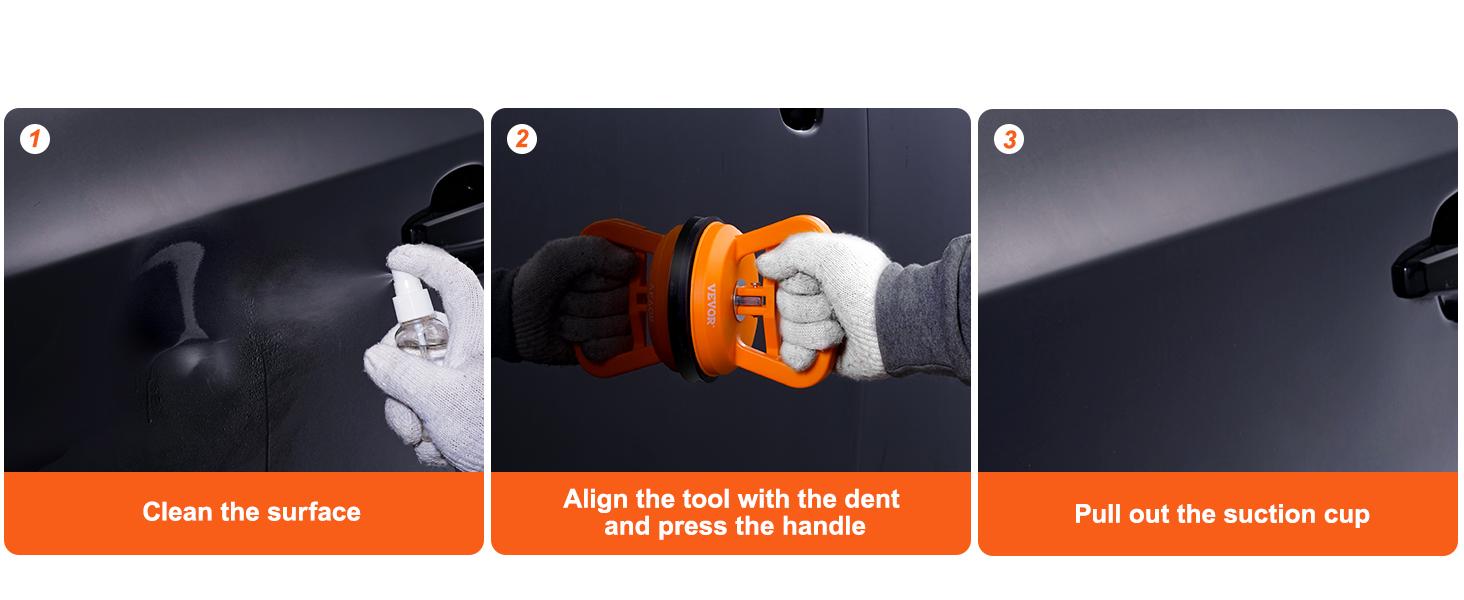 1

Clean the surface

2

VEVOR

Align the tool with the dent and press the handle

3

Pull out the suction cup