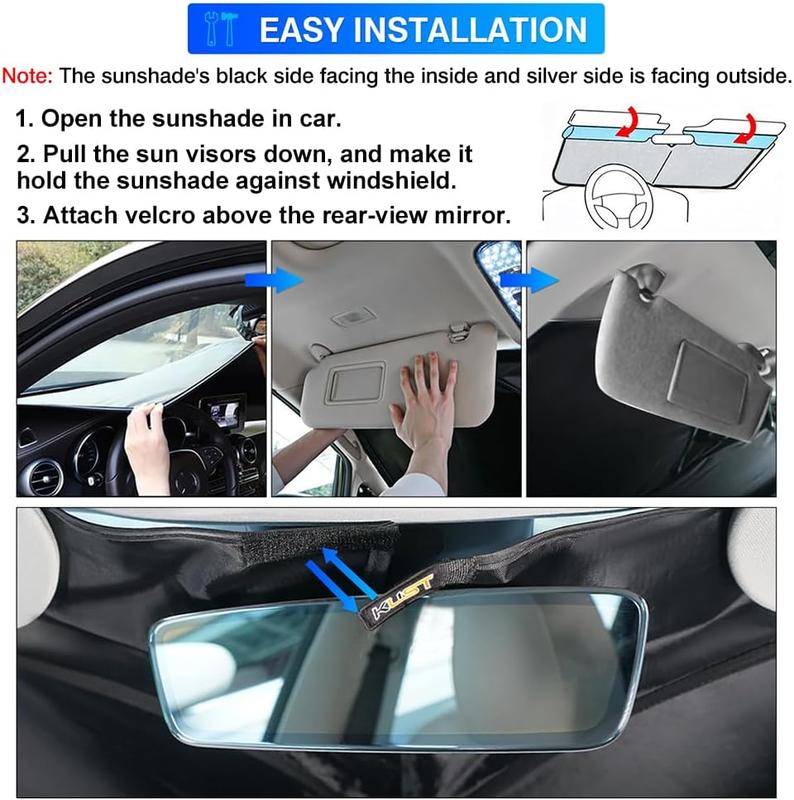 EASY INSTALLATION

Note: The sunshade's black side facing the inside and silver side is facing outside.

1. Open the sunshade in car.

2. Pull the sun visors down, and make it hold the sunshade against windshield.

3. Attach velcro above the rear-view mirror.

KUST