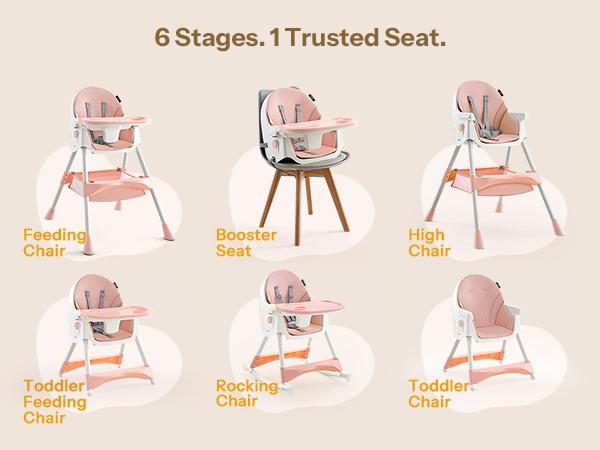 6 Stages. 1 Trusted Seat.

Feeding Chair

Booster Seat

High Chair

Toddler Feeding Chair

Rocking Chair

Toddler Chair