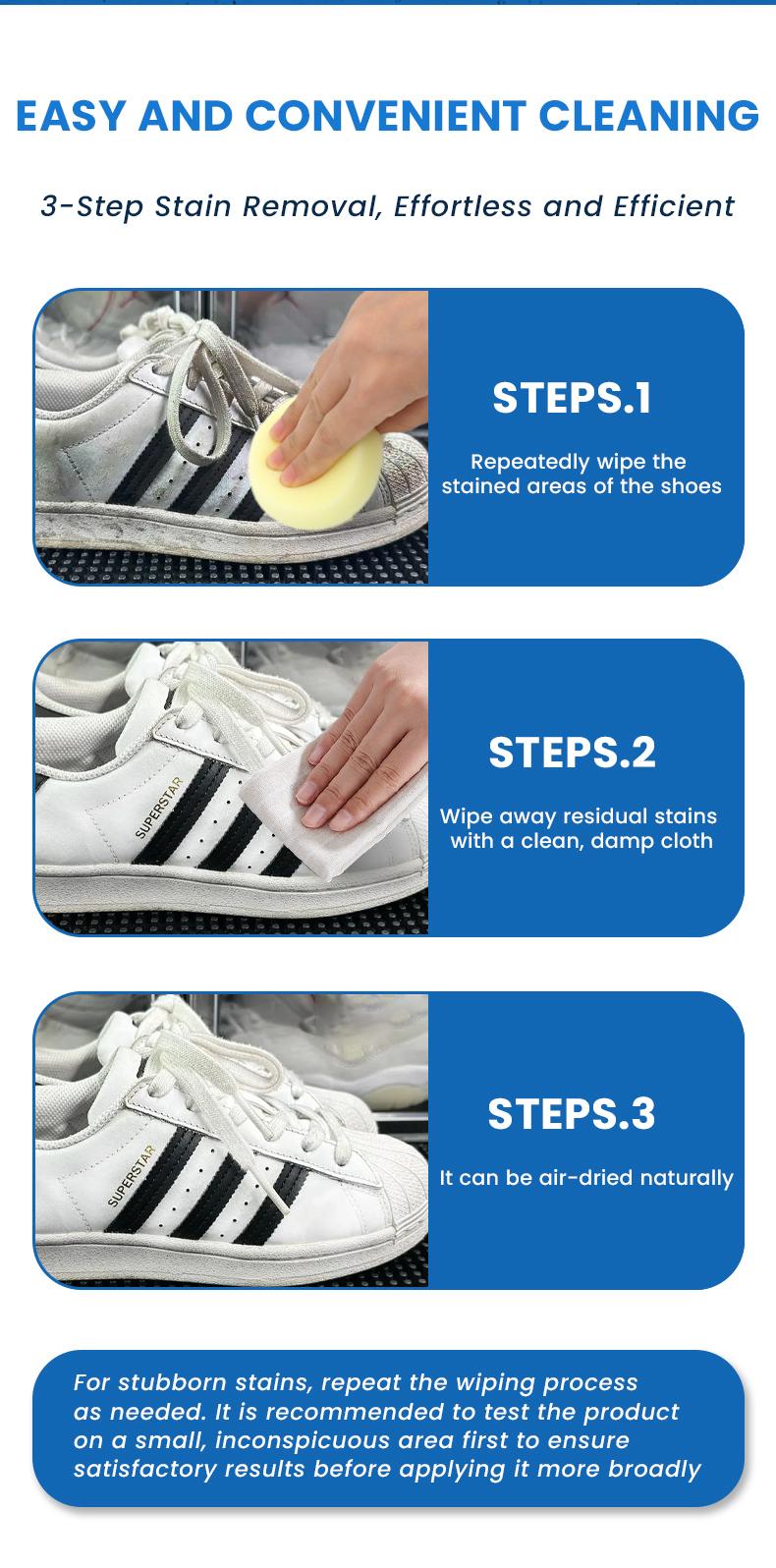 EASY AND CONVENIENT CLEANING

3-Step Stain Removal, Effortless and Efficient

STEPS.1

Repeatedly wipe the stained areas of the shoes

SUPERSTAR

STEPS.2

Wipe away residual stains with a clean, damp cloth

SUPERSTAR

STEPS.3

It can be air-dried naturally

For stubborn stains, repeat the wiping process as needed. It is recommended to test the product on a small, inconspicuous area first to ensure satisfactory results before applying it more broadly