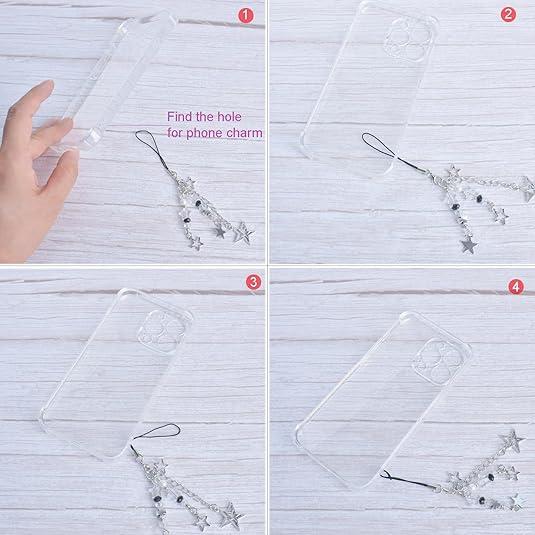 1

Find the hole for phone charm

2

3

4