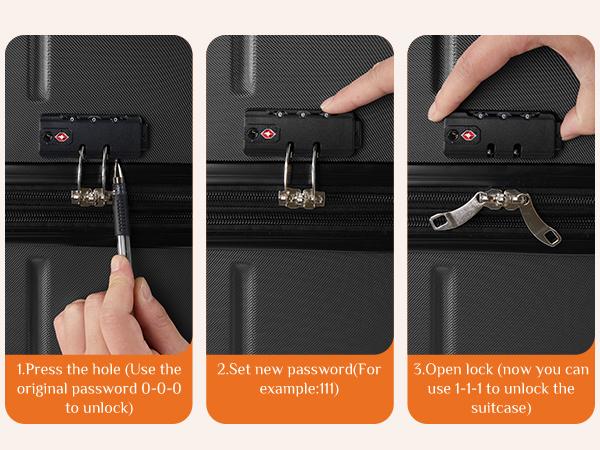 1.Press the hole (Use the original password 0-0-0 to unlock)

2.Set new password(For example:111)

3.Open lock (now you can use 1-1-1 to unlock the suitcase)