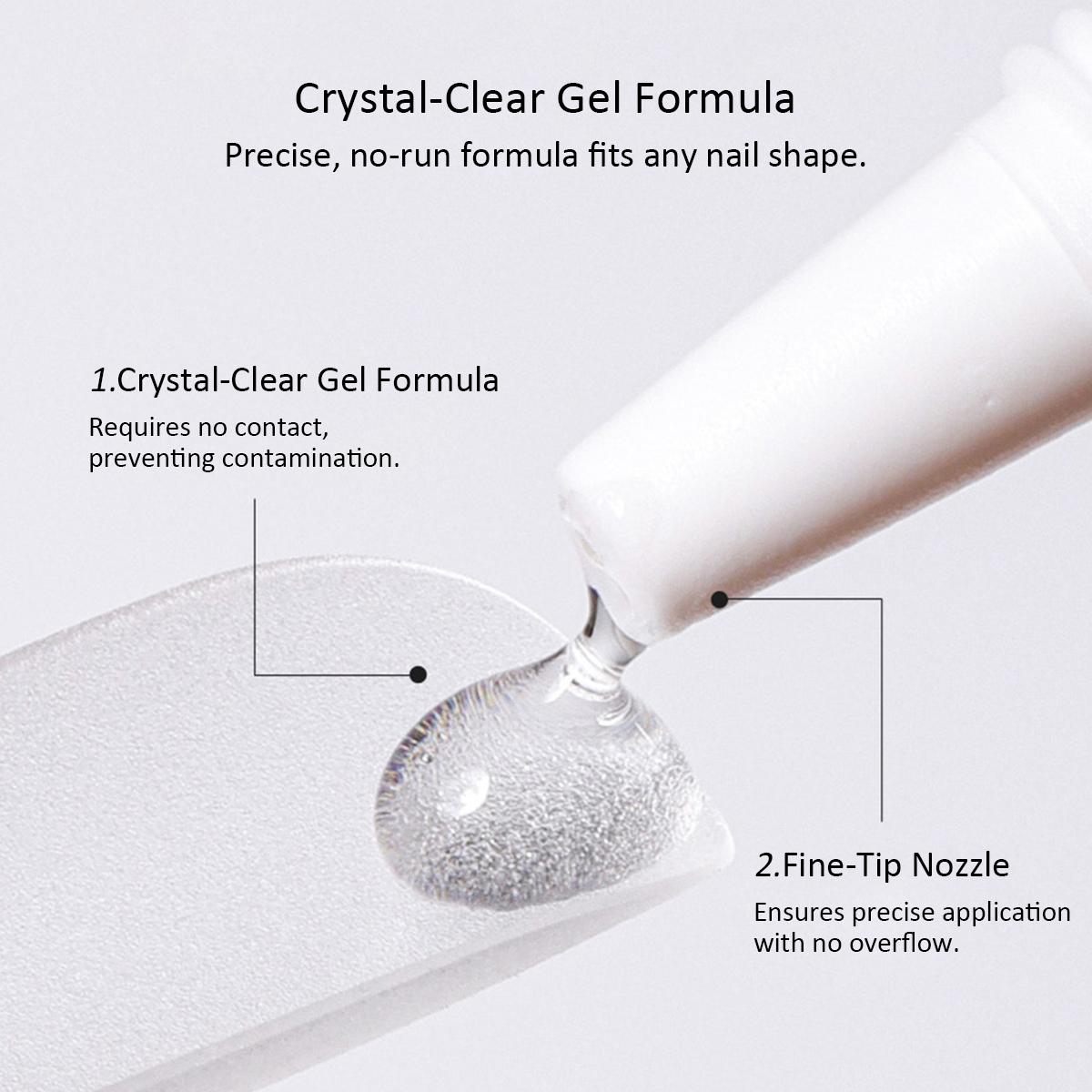 Crystal-Clear Gel Formula
Precise, no-run formula fits any nail shape.

1.Crystal-Clear Gel Formula
Requires no contact, preventing contamination.

2.Fine-Tip Nozzle
Ensures precise application with no overflow.