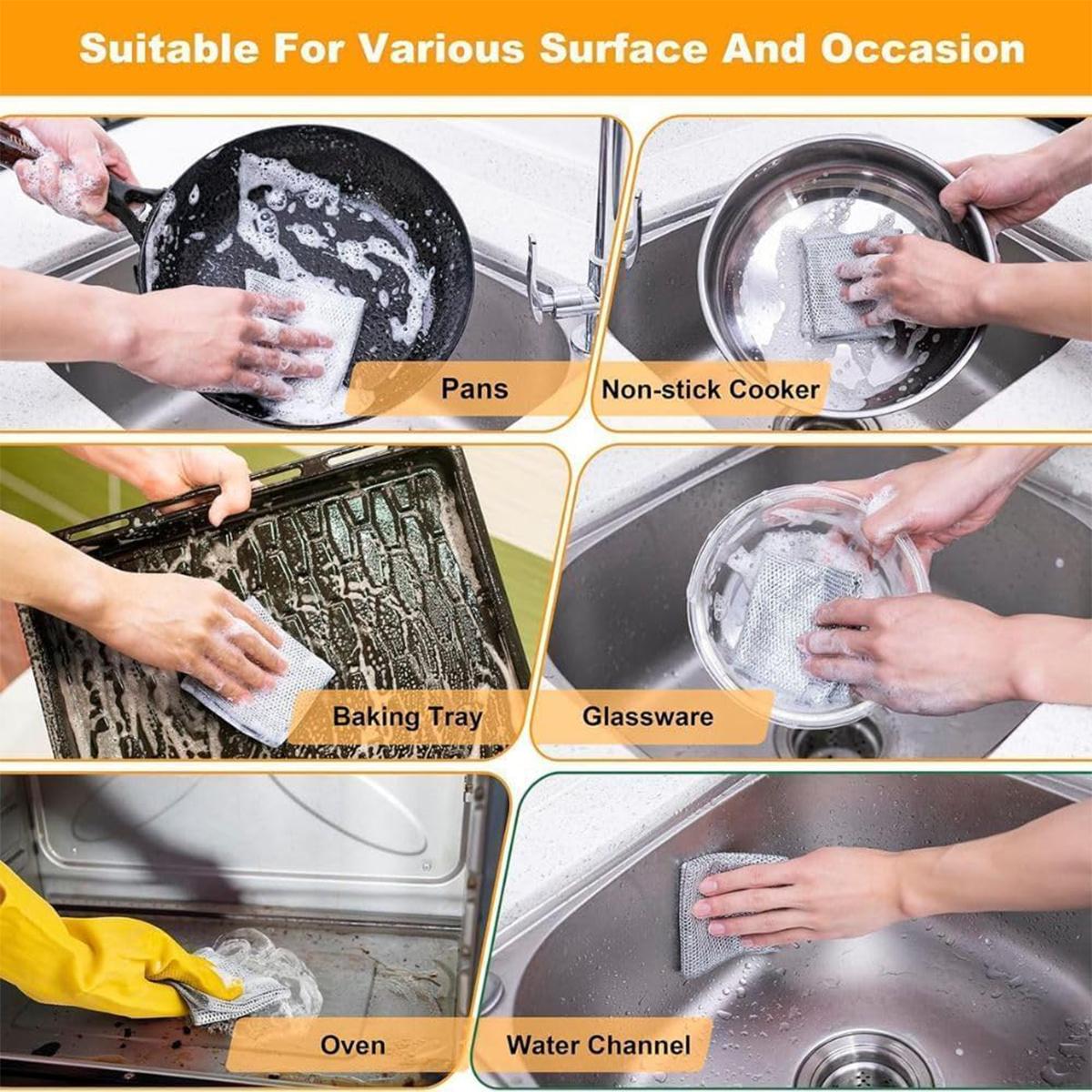 Suitable For Various Surface And Occasion

Pans

Non-stick Cooker

Baking Tray

Glassware

Oven

Water Channel