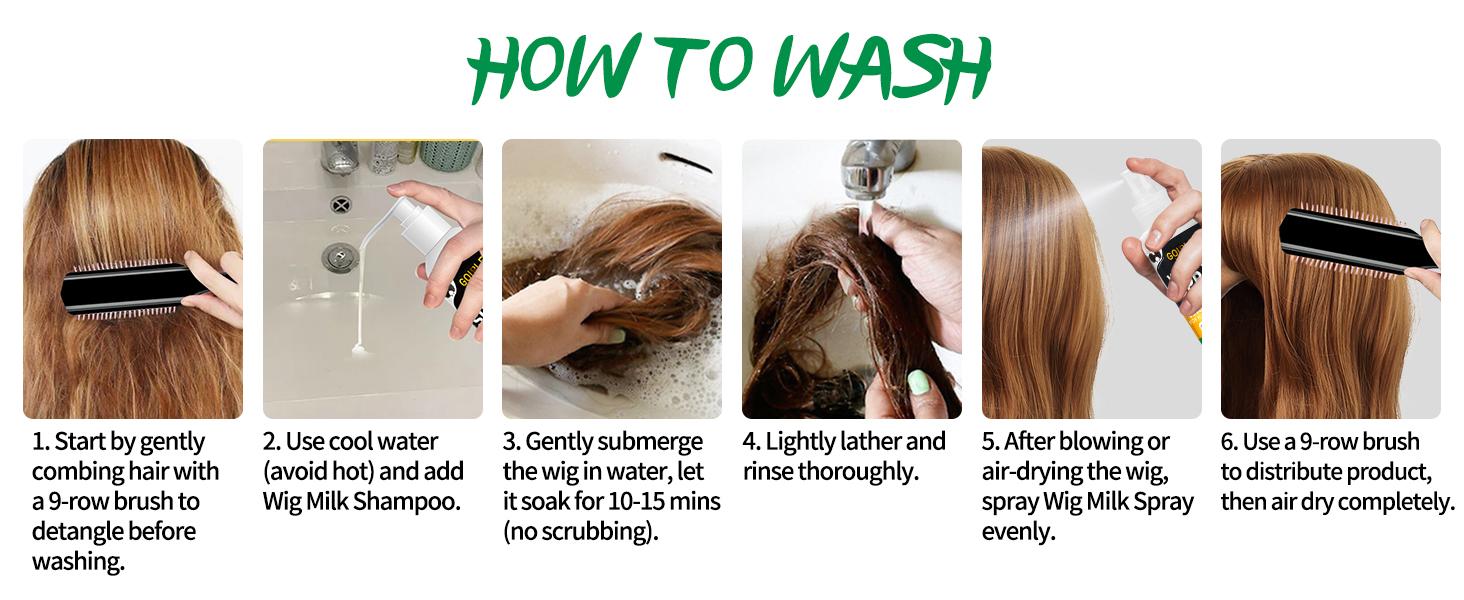 HOW TO WASH

1. Start by gently combing hair with a 9-row brush to detangle before washing.

2. Use cool water (avoid hot) and add Wig Milk Shampoo.

3. Gently submerge the wig in water, let it soak for 10-15 mins (no scrubbing).

4. Lightly lather and rinse thoroughly.

5. After blowing or air-drying the wig, spray Wig Milk Spray evenly.

6. Use a 9-row brush to distribute product, then air dry completely.