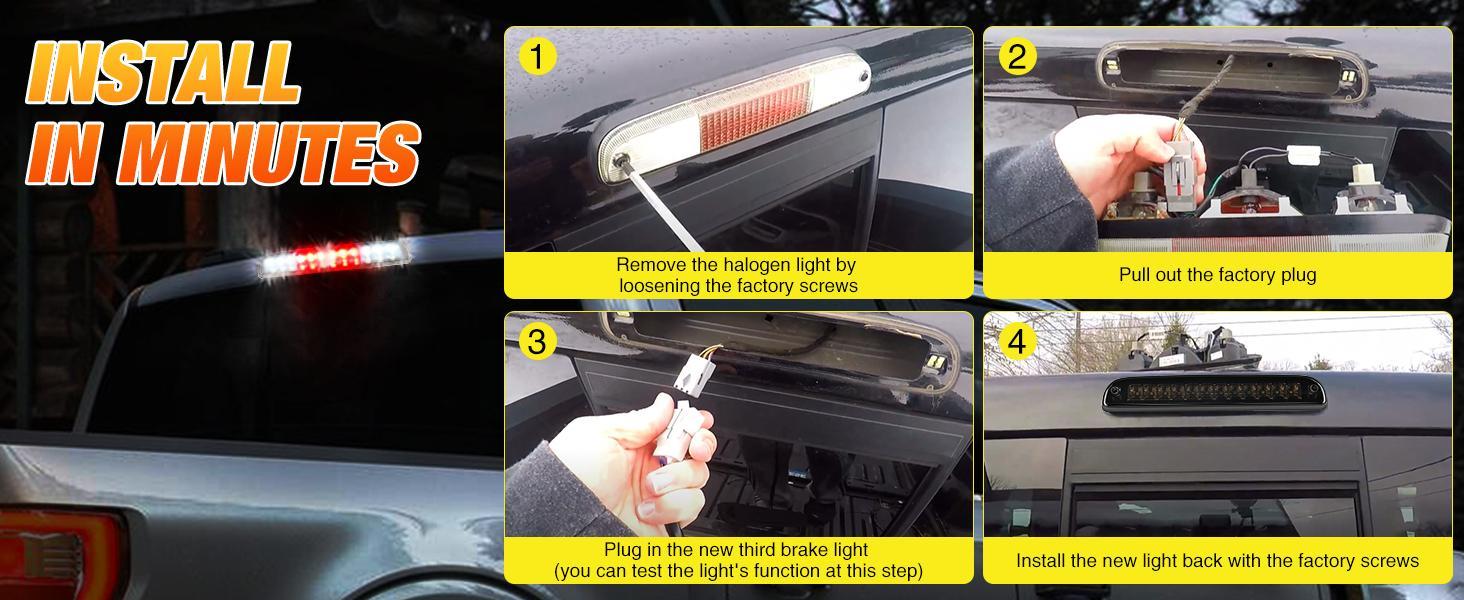 INSTALL IN MINUTES

1
Remove the halogen light by loosening the factory screws

2
Pull out the factory plug

3
Plug in the new third brake light (you can test the light's function at this step)

4
Install the new light back with the factory screws