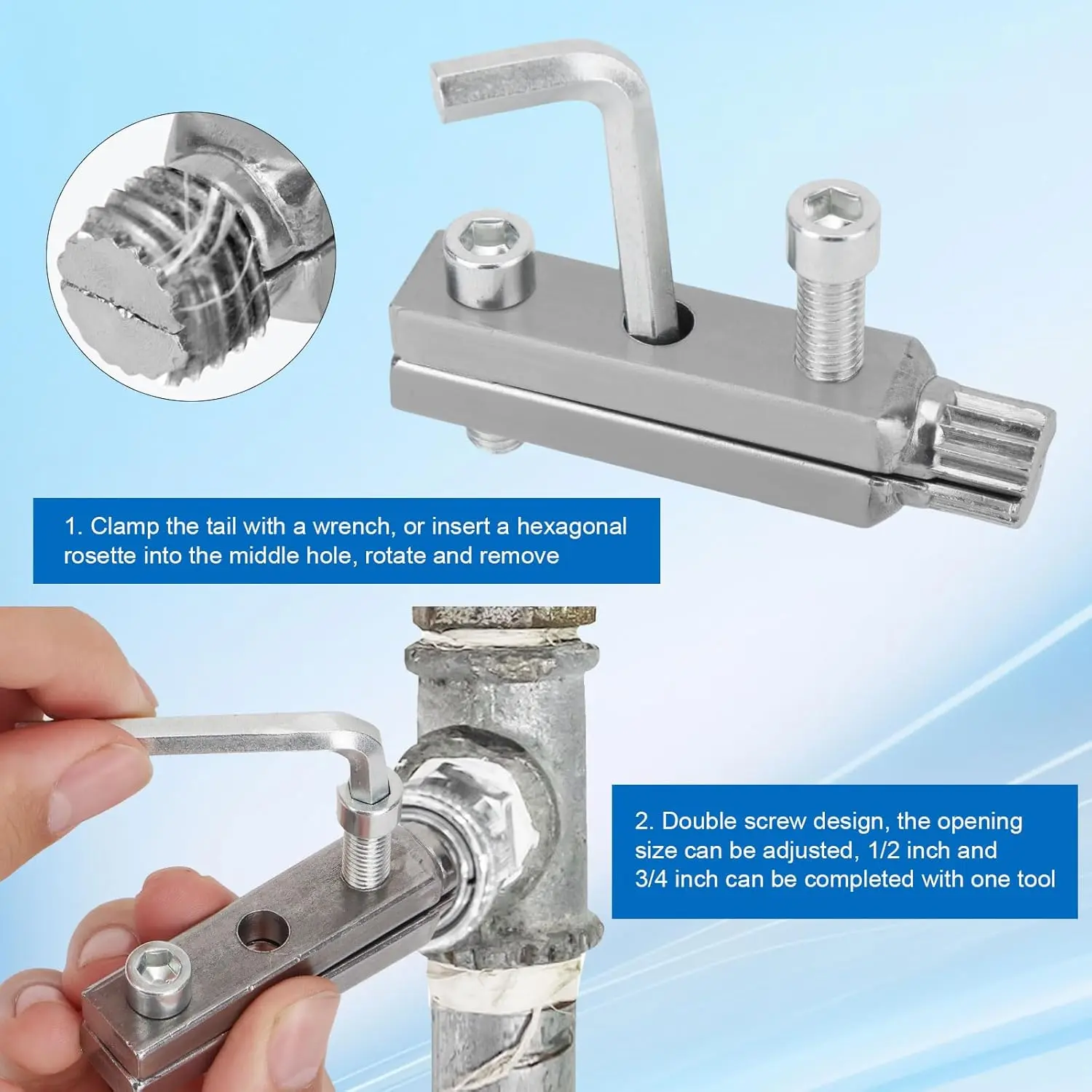 1. Clamp the tail with a wrench, or insert a hexagonal rosette into the middle hole, rotate and remove

2. Double screw design, the opening size can be adjusted, 1/2 inch and 3/4 inch can be completed with one tool