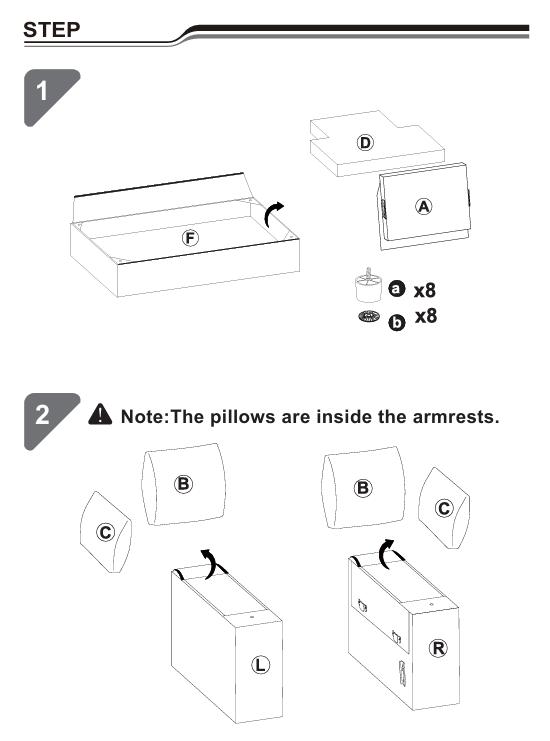 STEP

1

D

A

F

a x8

b x8

2

Note:The pillows are inside the armrests.

B

C

B

C

L

R