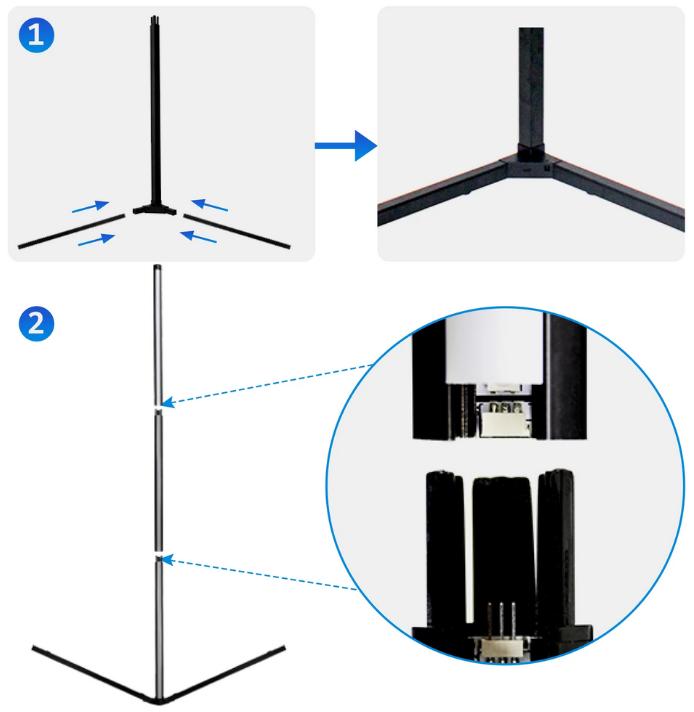 1

2