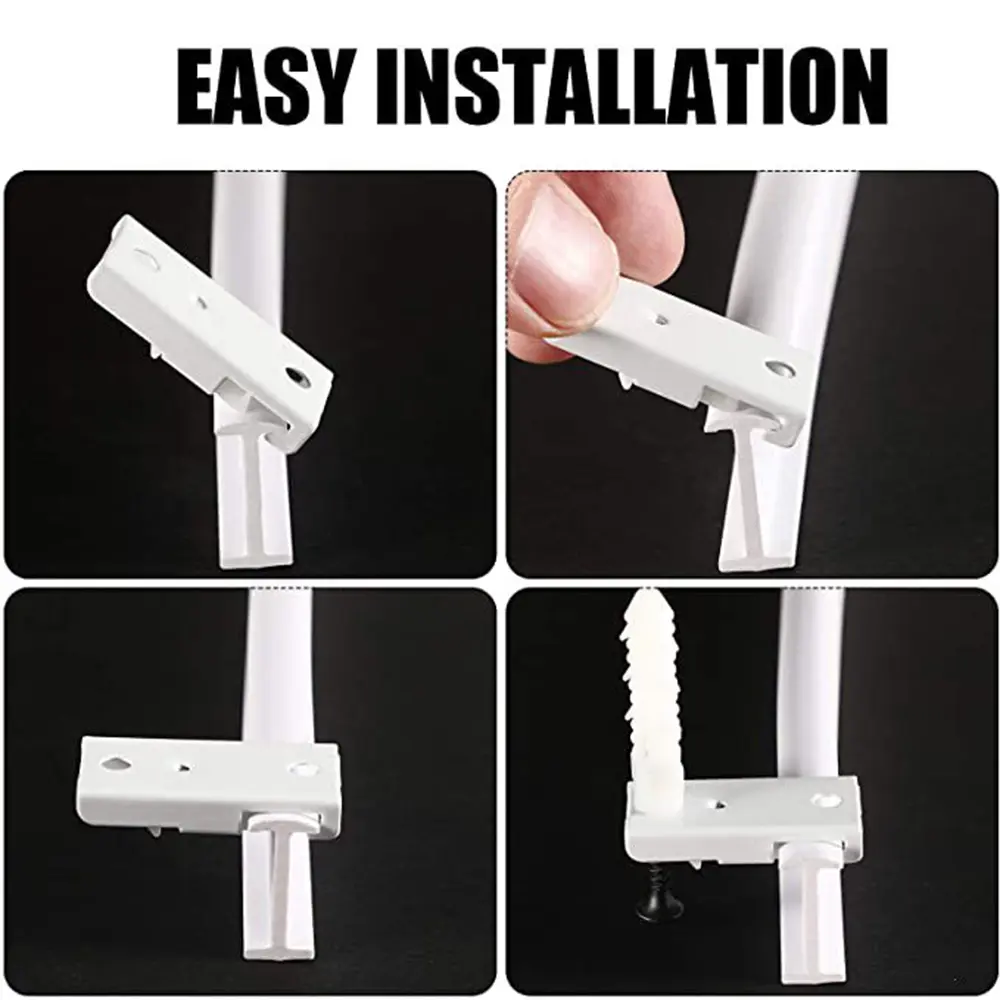 EASY INSTALLATION