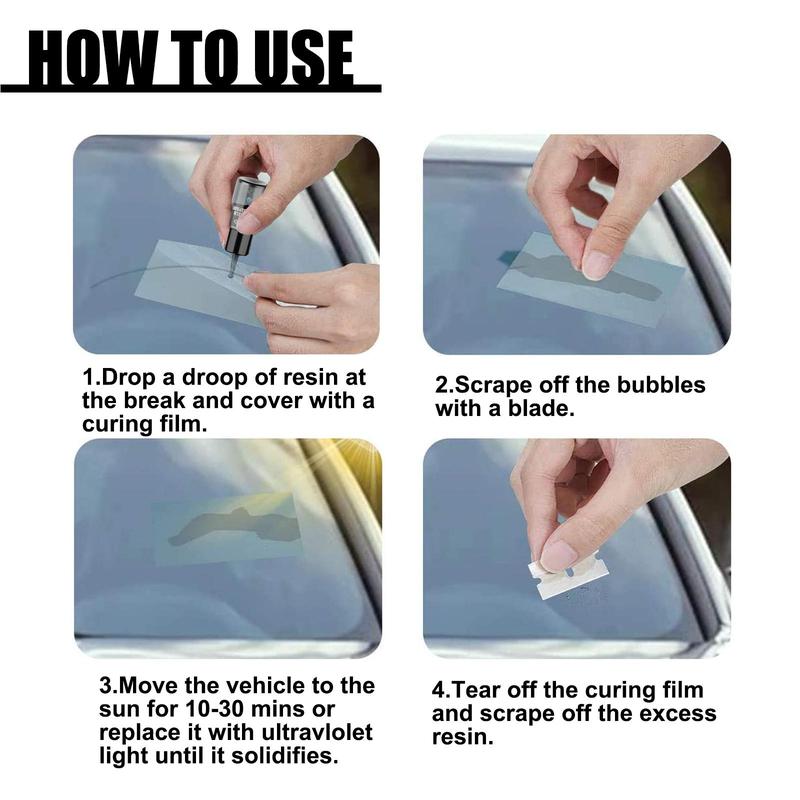 HOW TO USE

1.Drop a droop of resin at the break and cover with a curing film.

2.Scrape off the bubbles with a blade.

3.Move the vehicle to the sun for 10-30 mins or replace it with ultravlolet light until it solidifies.

4.Tear off the curing film and scrape off the excess resin.