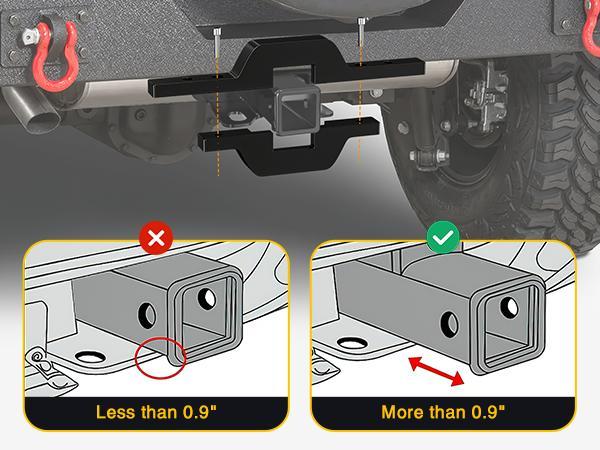 Less than 0.9"

More than 0.9"