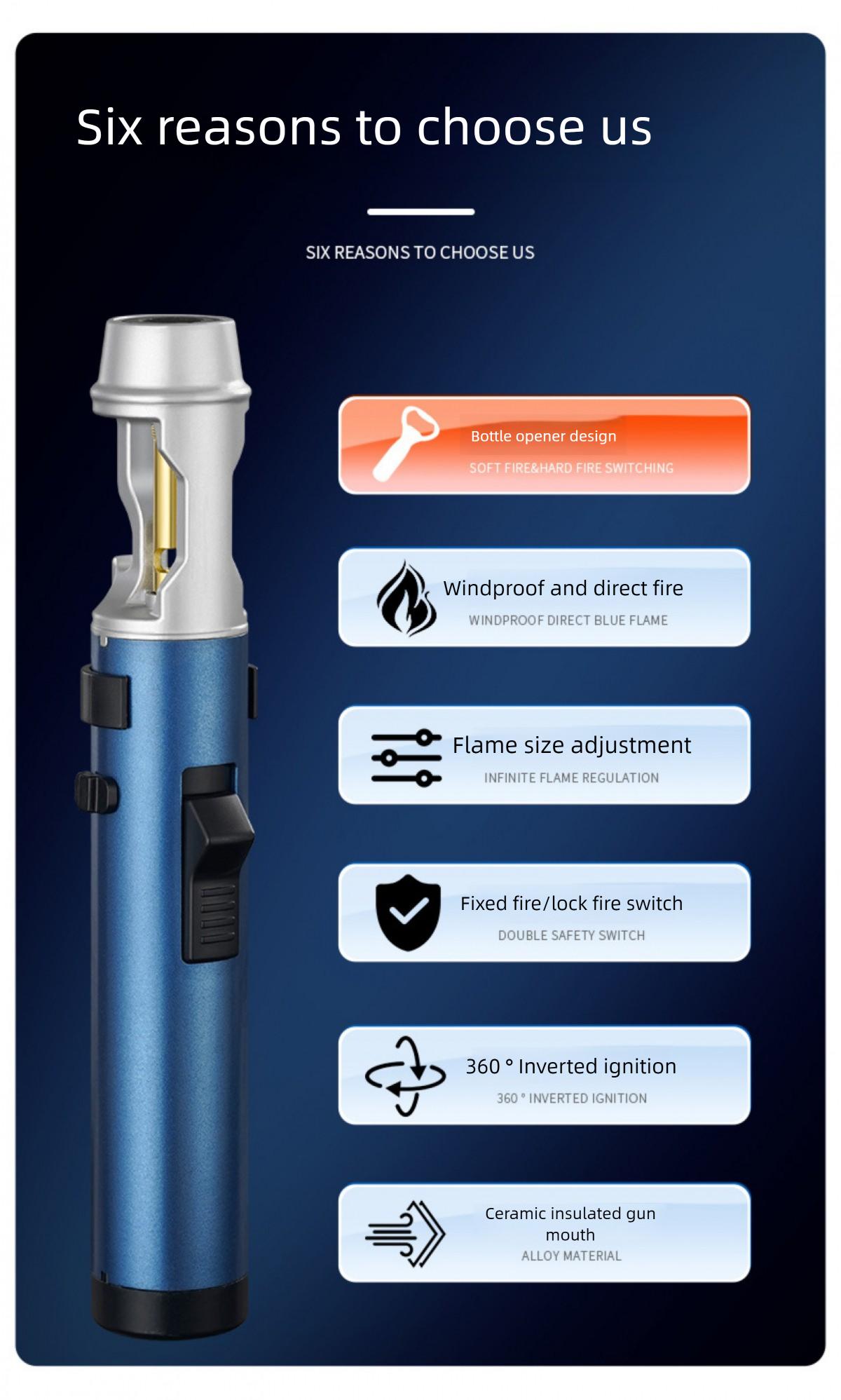 Six reasons to choose us

SIX REASONS TO CHOOSE US

Bottle opener design
SOFT FIRE&HARD FIRE SWITCHING

Windproof and direct fire
WINDPROOF DIRECT BLUE FLAME

Flame size adjustment
INFINITE FLAME REGULATION

Fixed fire/lock fire switch
DOUBLE SAFETY SWITCH

360 ° Inverted ignition
360 ° INVERTED IGNITION

Ceramic insulated gun mouth
ALLOY MATERIAL