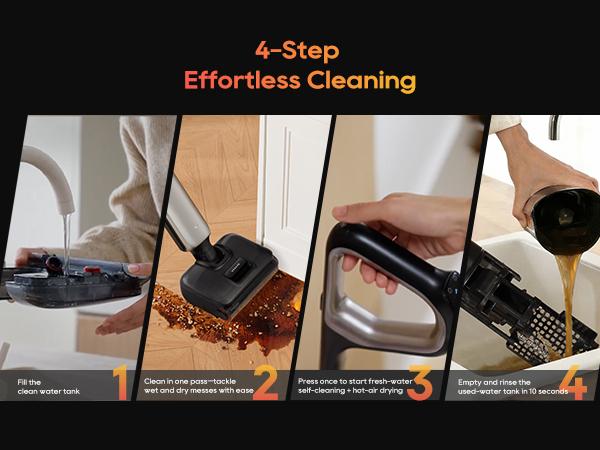 4-Step
Effortless Cleaning

Fill the clean water tank 1

Clean in one pass—tackle wet and dry messes with ease 2

Press once to start fresh-water self-cleaning + hot-air drying 3

Empty and rinse the used-water tank in 10 seconds 4