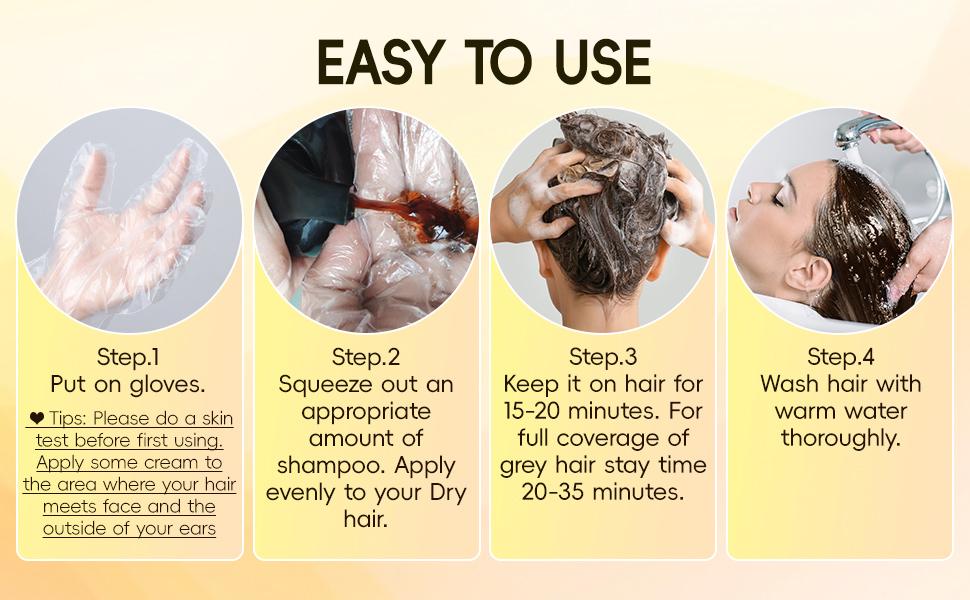 EASY TO USE

Step.1
Put on gloves.

❤ Tips: Please do a skin test before first using. Apply some cream to the area where your hair meets face and the outside of your ears

Step.2
Squeeze out an appropriate amount of shampoo. Apply evenly to your Dry hair.

Step.3
Keep it on hair for 15-20 minutes. For full coverage of grey hair stay time 20-35 minutes.

Step.4
Wash hair with warm water thoroughly.