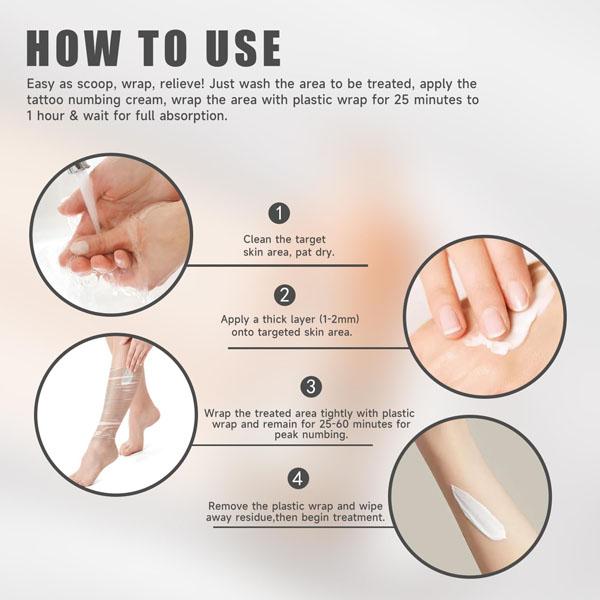 HOW TO USE

Easy as scoop, wrap, relieve! Just wash the area to be treated, apply the tattoo numbing cream, wrap the area with plastic wrap for 25 minutes to 1 hour & wait for full absorption.

1

Clean the target skin area, pat dry.

2

Apply a thick layer (1-2mm) onto targeted skin area.

3

Wrap the treated area tightly with plastic wrap and remain for 25-60 minutes for peak numbing.

4

Remove the plastic wrap and wipe away residue,then begin treatment.