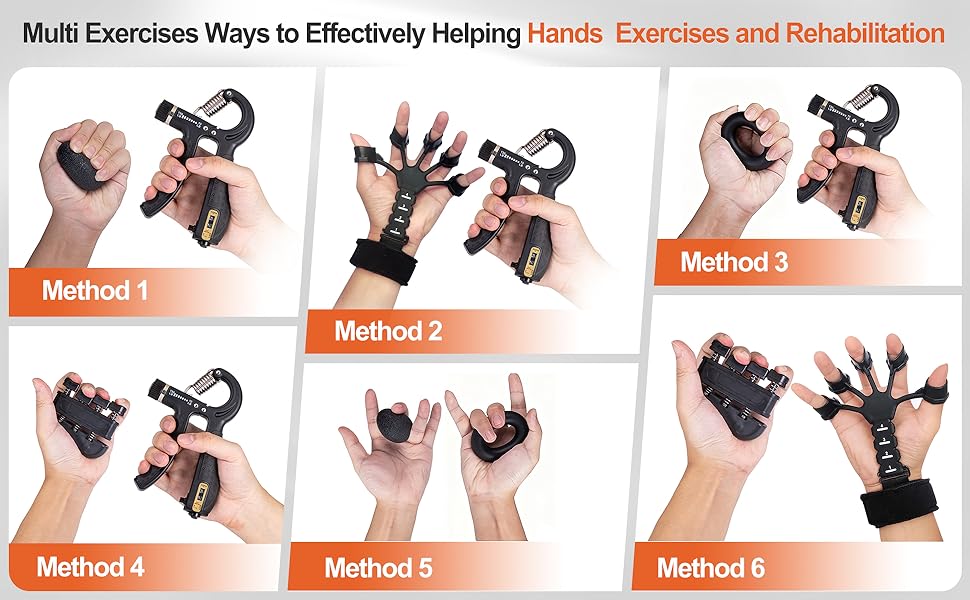 Multi Exercises Ways to Effectively Helping Hands Exercises and Rehabilitation

Method 1

Method 2

Method 3

Method 4

Method 5

Method 6