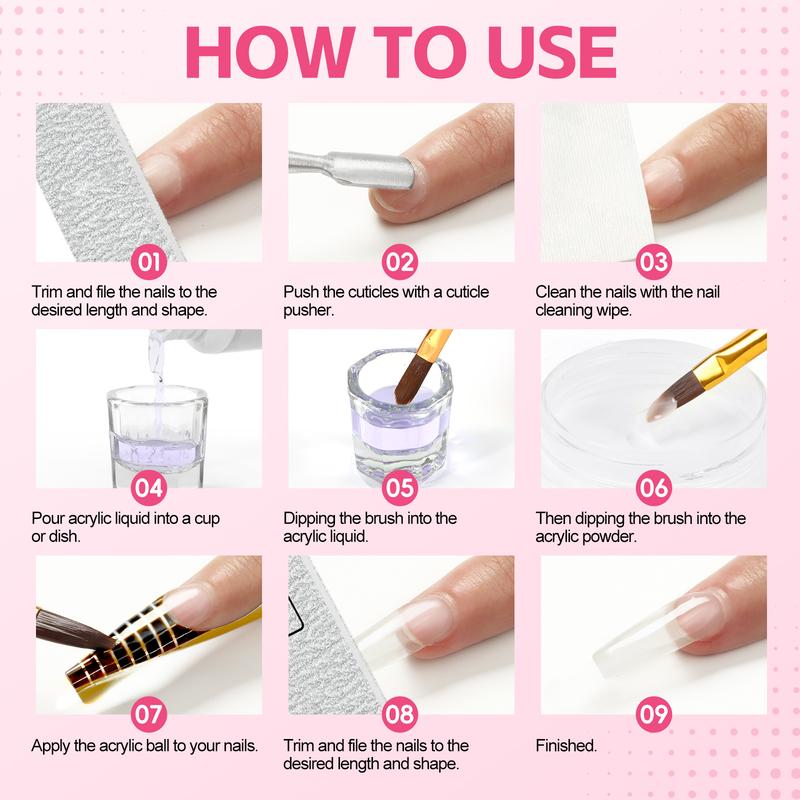 HOW TO USE

01
Trim and file the nails to the desired length and shape.

02
Push the cuticles with a cuticle pusher.

03
Clean the nails with the nail cleaning wipe.

04
Pour acrylic liquid into a cup or dish.

05
Dipping the brush into the acrylic liquid.

06
Then dipping the brush into the acrylic powder.

07
Apply the acrylic ball to your nails.

08
Trim and file the nails to the desired length and shape.

09
Finished.