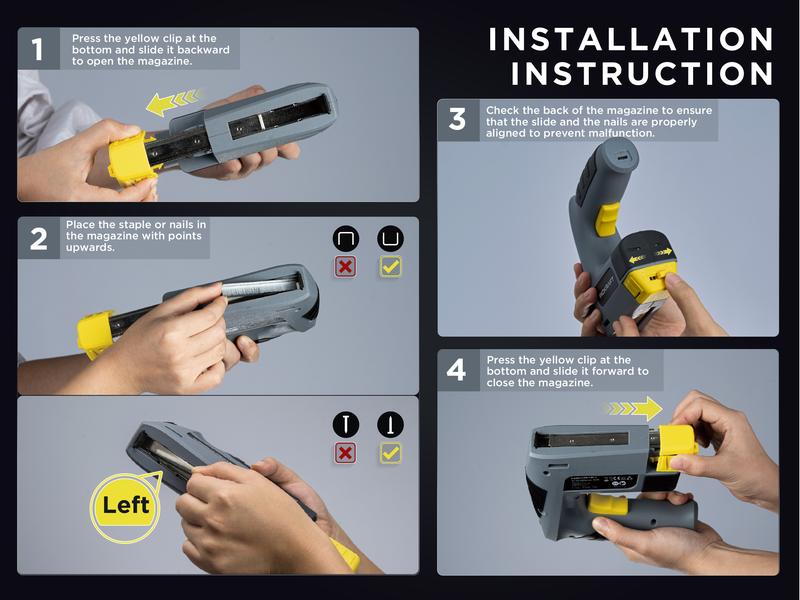 INSTALLATION INSTRUCTION

1 Press the yellow clip at the bottom and slide it backward to open the magazine.

2 Place the staple or nails in the magazine with points upwards.

Left

3 Check the back of the magazine to ensure that the slide and the nails are properly aligned to prevent malfunction.

4 Press the yellow clip at the bottom and slide it forward to close the magazine.