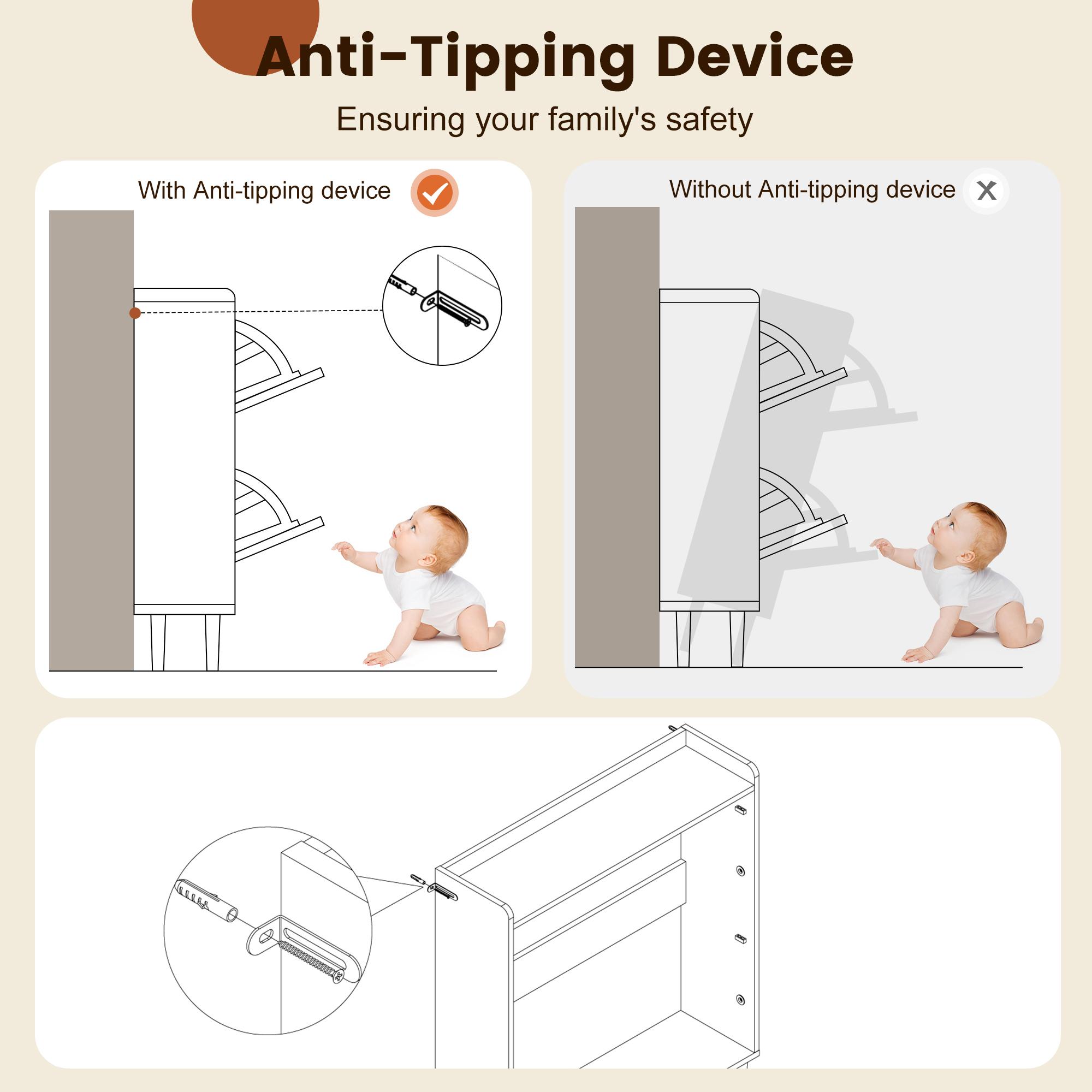 Anti-Tipping Device

Ensuring your family's safety

With Anti-tipping device

Without Anti-tipping device