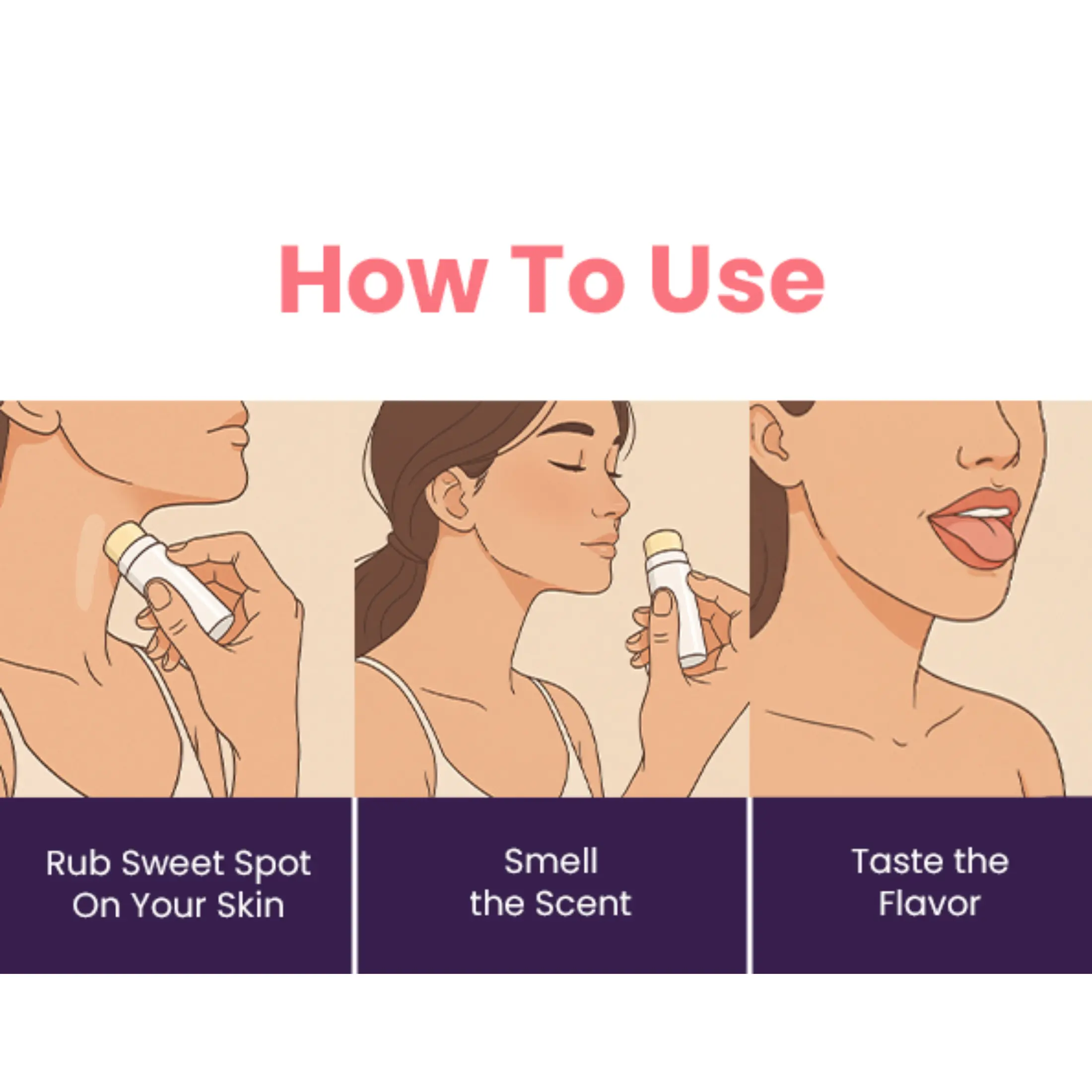 How To Use

Rub Sweet Spot On Your Skin

Smell the Scent

Taste the Flavor