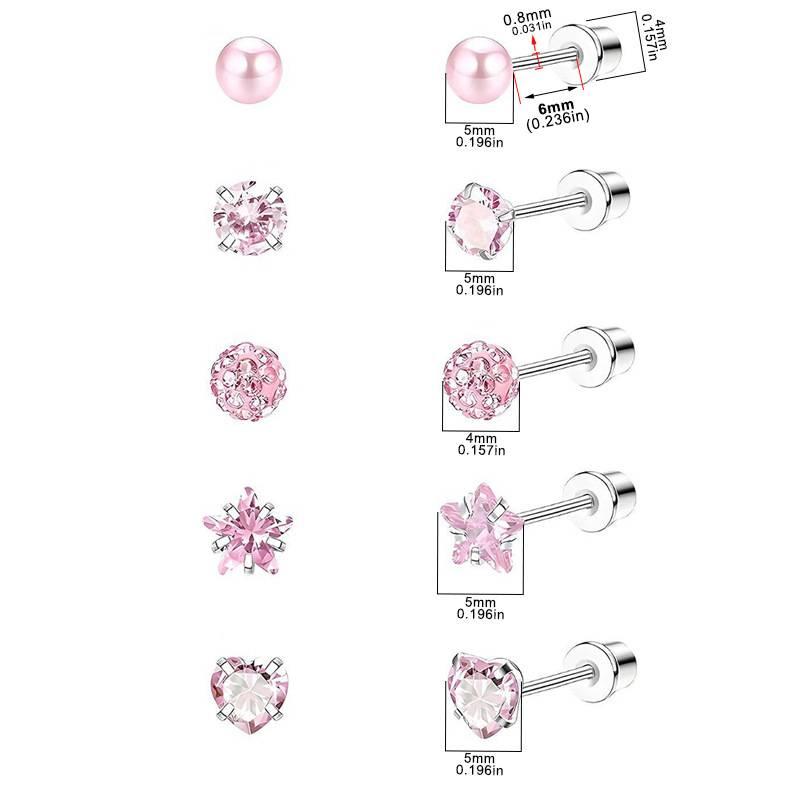 0.8mm
0.031in

4mm
0.157in

6mm
(0.236in)

5mm
0.196in

5mm
0.196in

4mm
0.157in

5mm
0.196in

5mm
0.196in