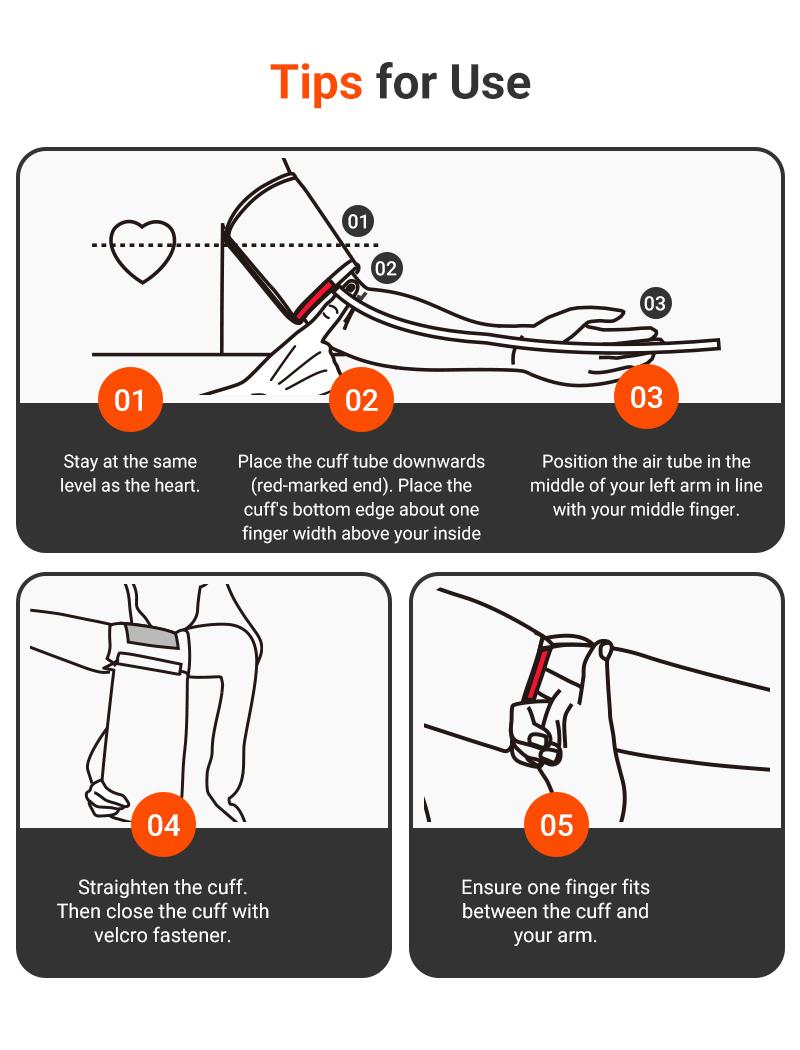 Tips for Use

01

02

03

01

Stay at the same level as the heart.

02

Place the cuff tube downwards (red-marked end). Place the cuff's bottom edge about one finger width above your inside

03

Position the air tube in the middle of your left arm in line with your middle finger.

04

Straighten the cuff. Then close the cuff with velcro fastener.

05

Ensure one finger fits between the cuff and your arm.