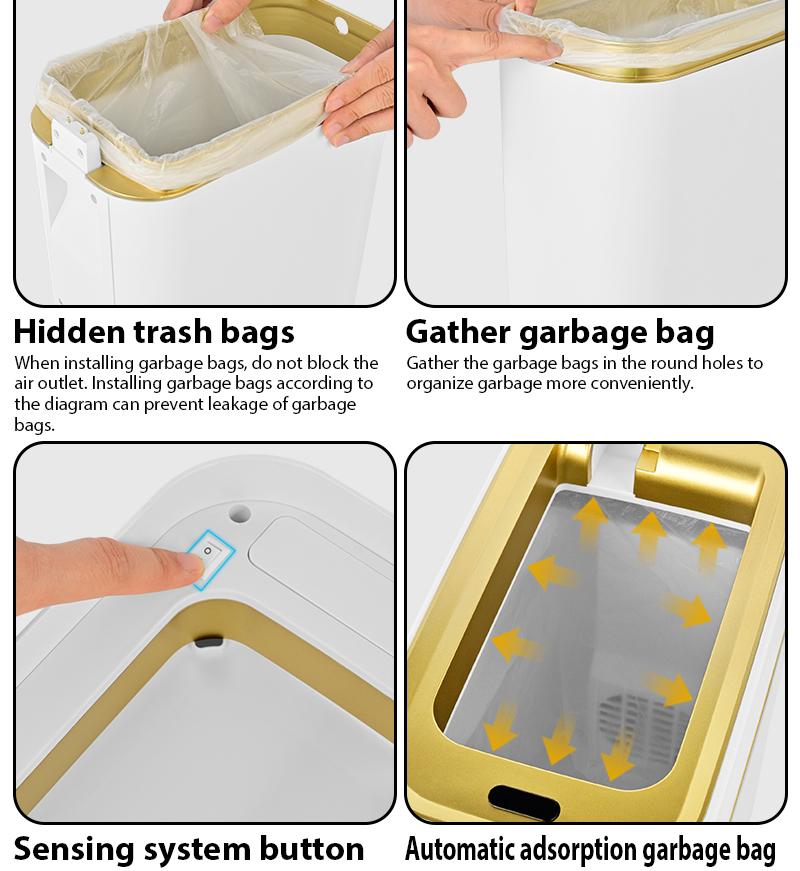 Hidden trash bags

When installing garbage bags, do not block the air outlet. Installing garbage bags according to the diagram can prevent leakage of garbage bags.

Gather garbage bag

Gather the garbage bags in the round holes to organize garbage more conveniently.

Sensing system button

Automatic adsorption garbage bag