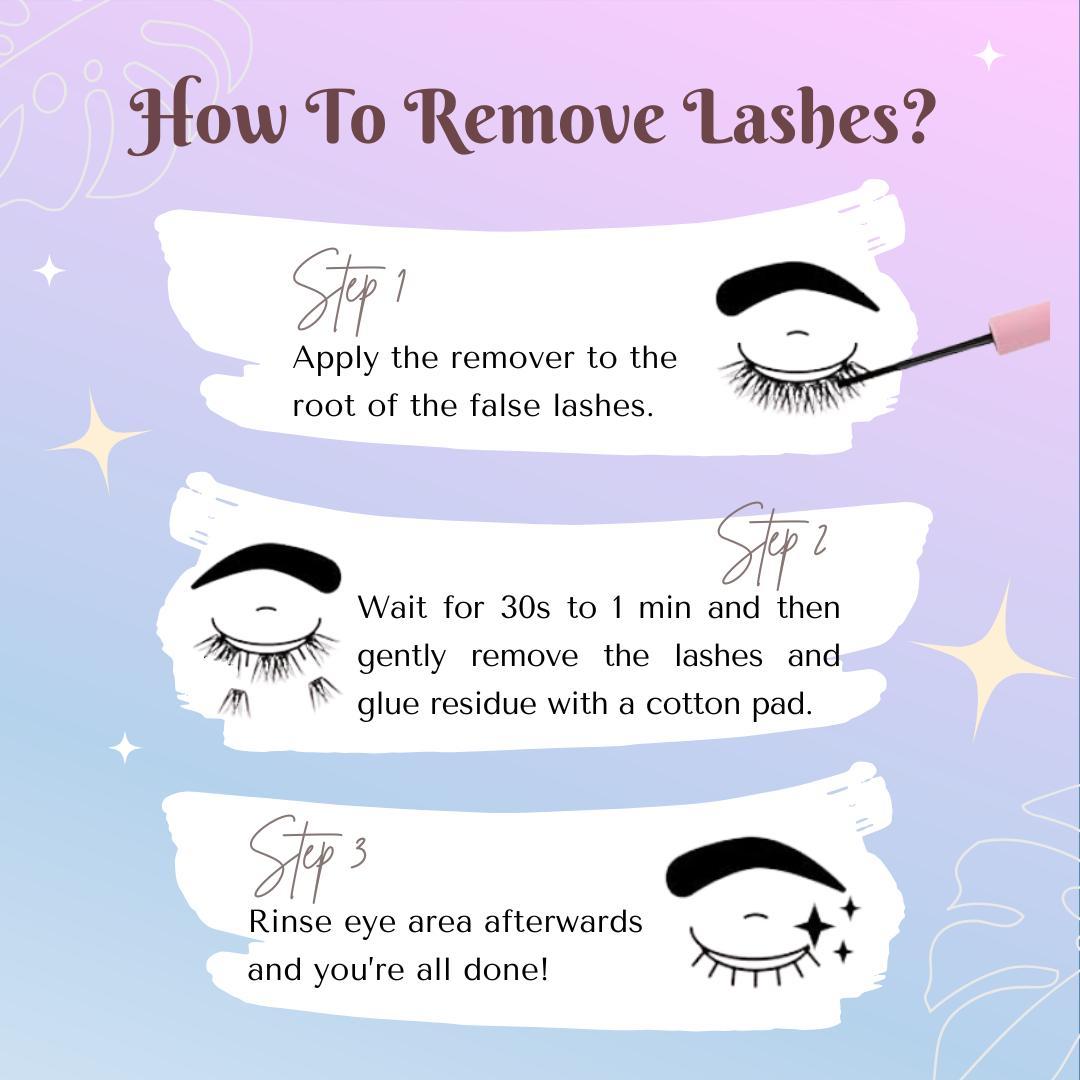 How To Remove Lashes?

Step 1
Apply the remover to the root of the false lashes.

Step 2
Wait for 30s to 1 min and then gently remove the lashes and glue residue with a cotton pad.

Step 3
Rinse eye area afterwards and you're all done!