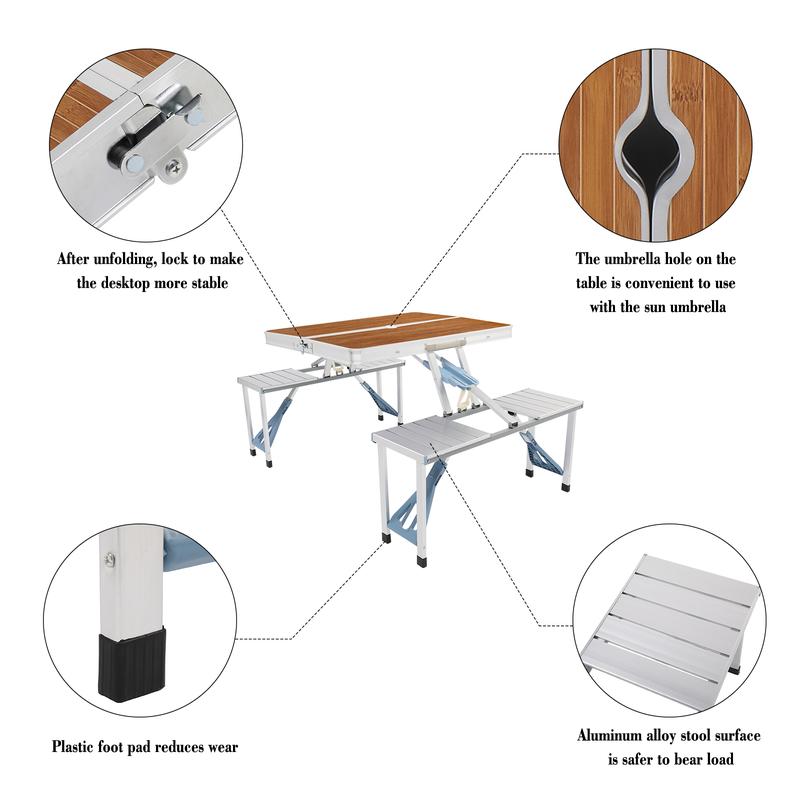 After unfolding, lock to make the desktop more stable

The umbrella hole on the table is convenient to use with the sun umbrella

Plastic foot pad reduces wear

Aluminum alloy stool surface is safer to bear load