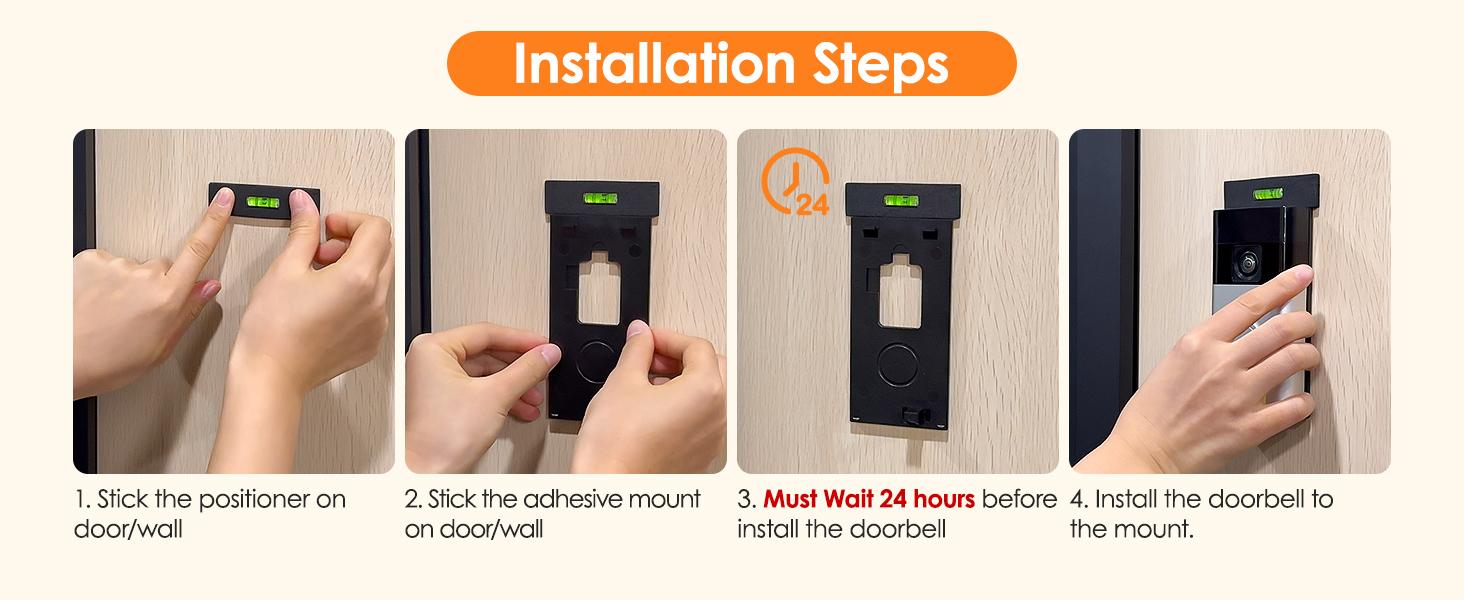 Installation Steps

24

1. Stick the positioner on door/wall

2. Stick the adhesive mount on door/wall

3. Must Wait 24 hours before install the doorbell

4. Install the doorbell to the mount.