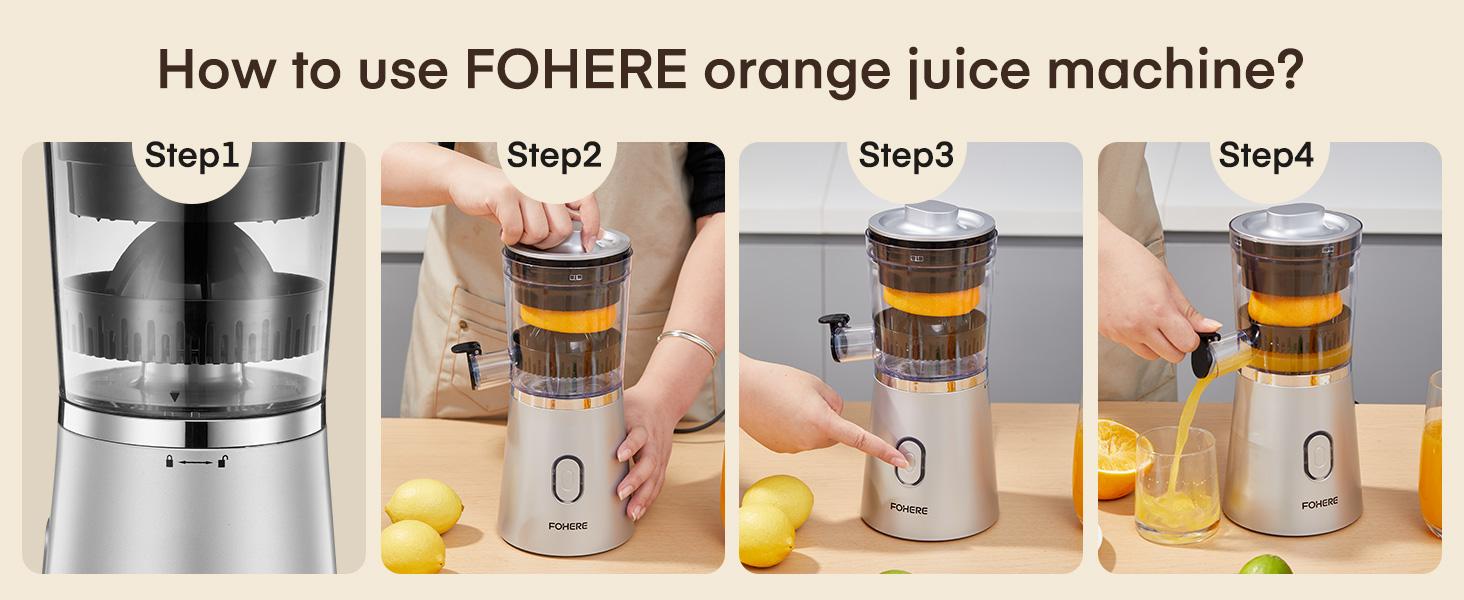 How to use FOHERE orange juice machine?

Step1

Step2

FOHERE

Step3

FOHERE

Step4

FOHERE