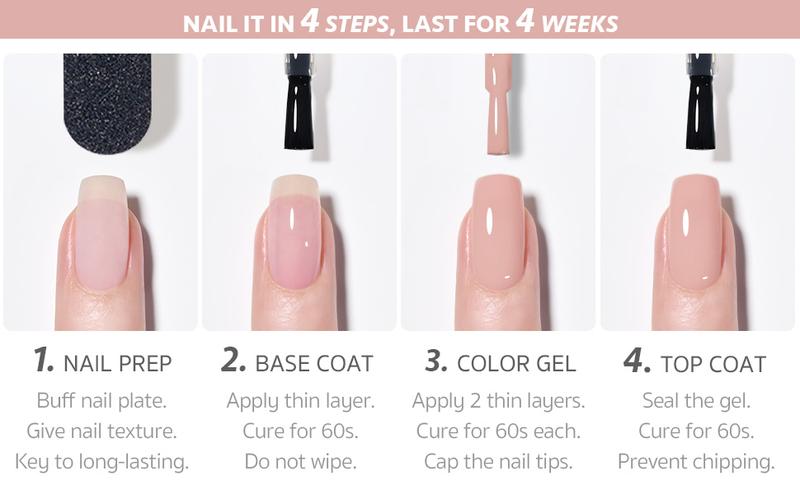 NAIL IT IN 4 STEPS, LAST FOR 4 WEEKS

1. NAIL PREP
Buff nail plate.
Give nail texture.
Key to long-lasting.

2. BASE COAT
Apply thin layer.
Cure for 60s.
Do not wipe.

3. COLOR GEL
Apply 2 thin layers.
Cure for 60s each.
Cap the nail tips.

4. TOP COAT
Seal the gel.
Cure for 60s.
Prevent chipping.