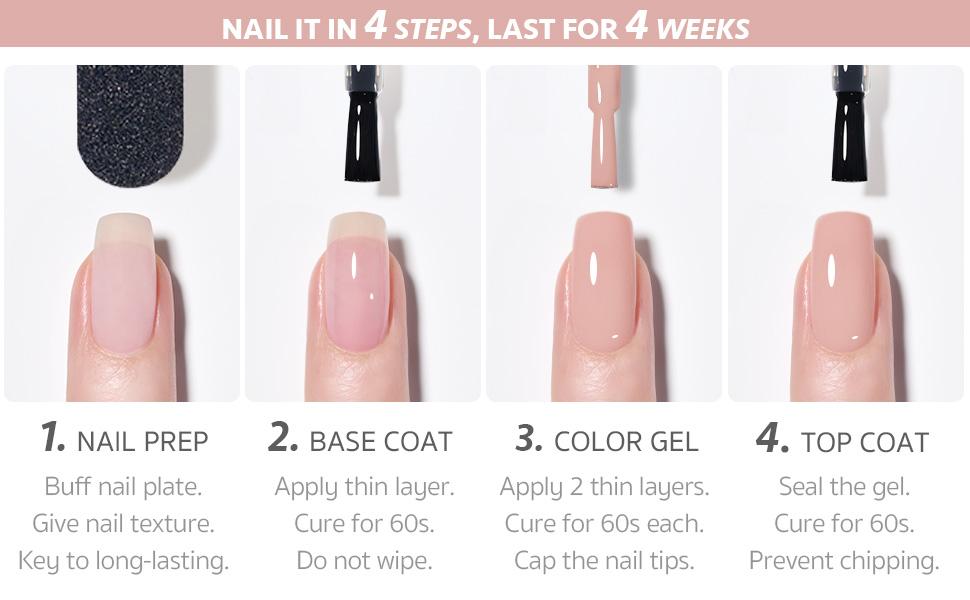 NAIL IT IN 4 STEPS, LAST FOR 4 WEEKS

1. NAIL PREP
Buff nail plate.
Give nail texture.
Key to long-lasting.

2. BASE COAT
Apply thin layer.
Cure for 60s.
Do not wipe.

3. COLOR GEL
Apply 2 thin layers.
Cure for 60s each.
Cap the nail tips.

4. TOP COAT
Seal the gel.
Cure for 60s.
Prevent chipping.