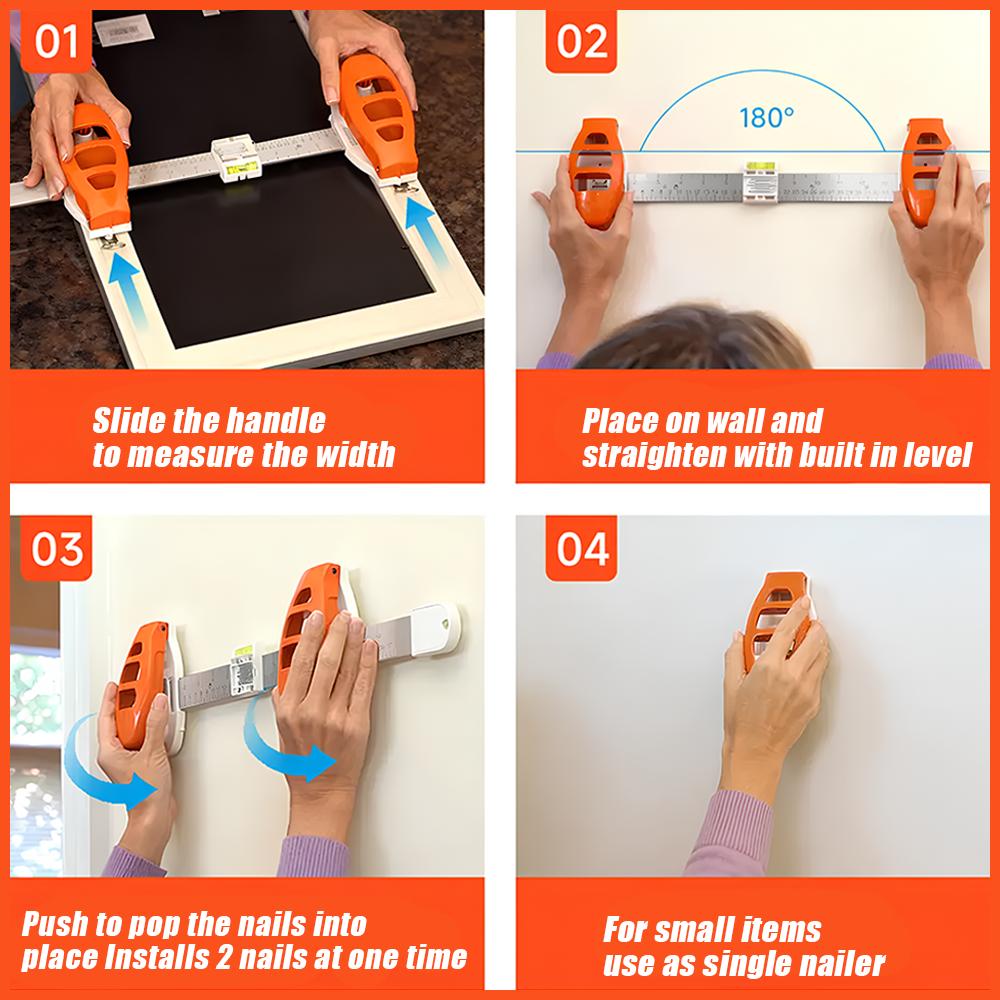 01

Slide the handle
to measure the width

02

180°

Place on wall and
straighten with built in level

03

Push to pop the nails into
place Installs 2 nails at one time

04

For small items
use as single nailer