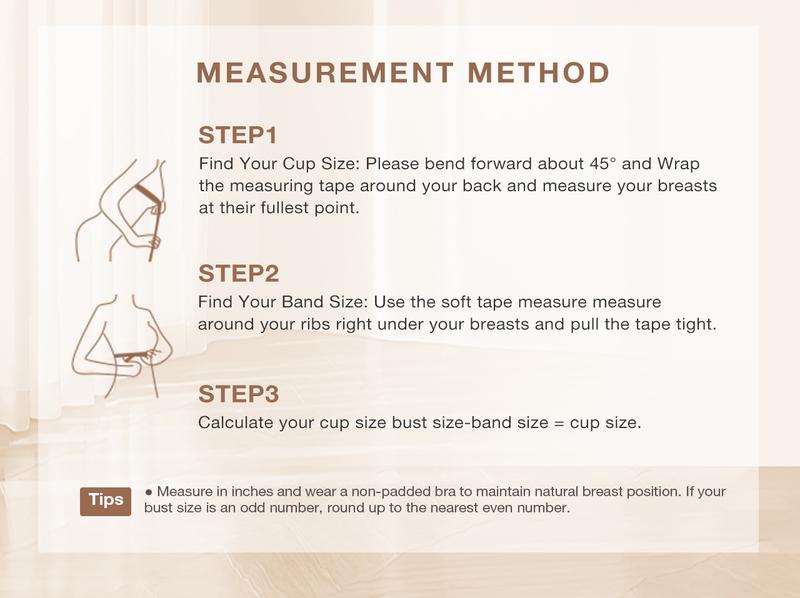 MEASUREMENT METHOD

STEP1

Find Your Cup Size: Please bend forward about 45° and Wrap the measuring tape around your back and measure your breasts at their fullest point.

STEP2

Find Your Band Size: Use the soft tape measure measure around your ribs right under your breasts and pull the tape tight.

STEP3

Calculate your cup size bust size-band size = cup size.

Tips

● Measure in inches and wear a non-padded bra to maintain natural breast position. If your bust size is an odd number, round up to the nearest even number.