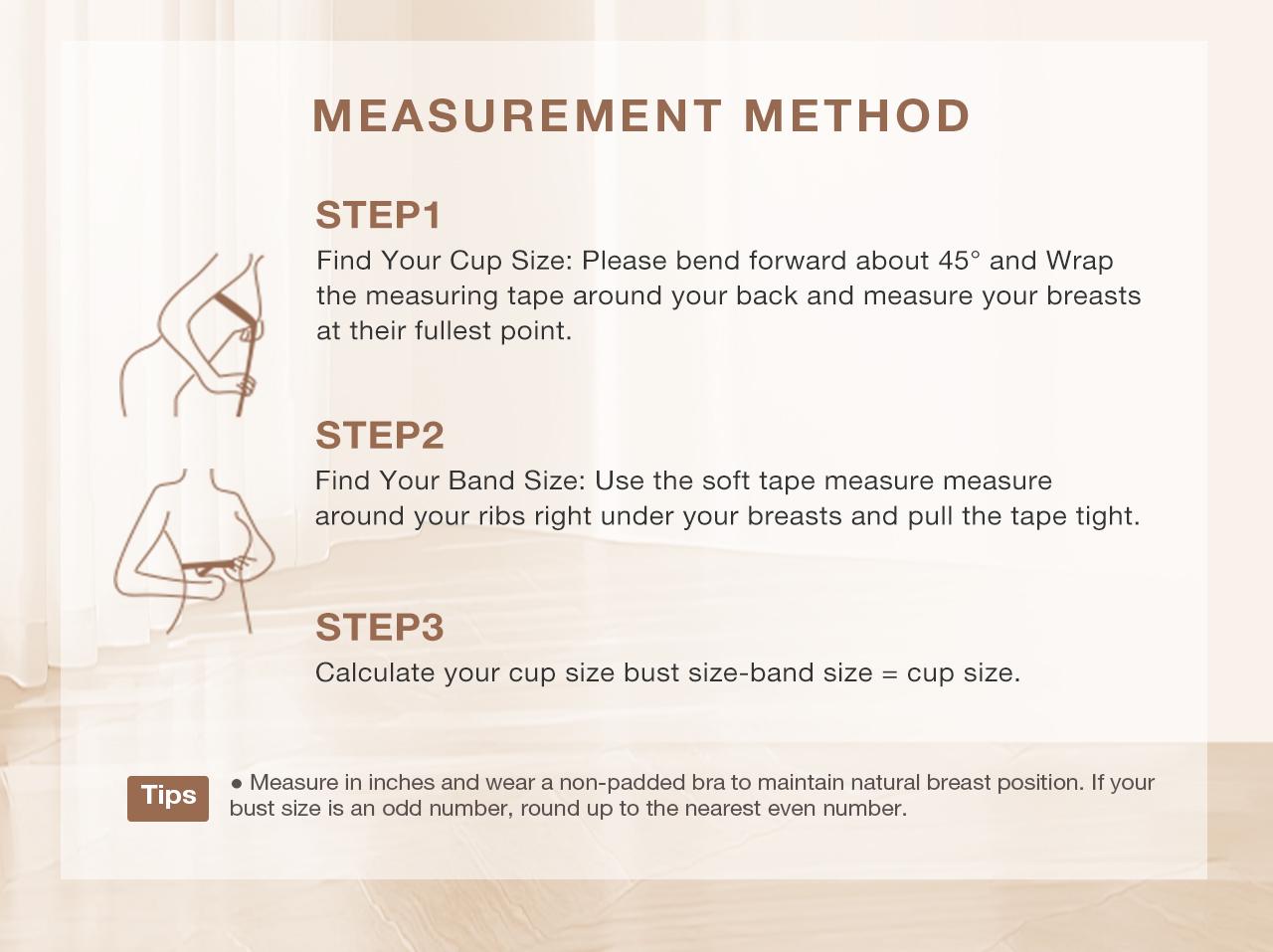 MEASUREMENT METHOD

STEP1
Find Your Cup Size: Please bend forward about 45° and Wrap the measuring tape around your back and measure your breasts at their fullest point.

STEP2
Find Your Band Size: Use the soft tape measure measure around your ribs right under your breasts and pull the tape tight.

STEP3
Calculate your cup size bust size-band size = cup size.

Tips
● Measure in inches and wear a non-padded bra to maintain natural breast position. If your bust size is an odd number, round up to the nearest even number.