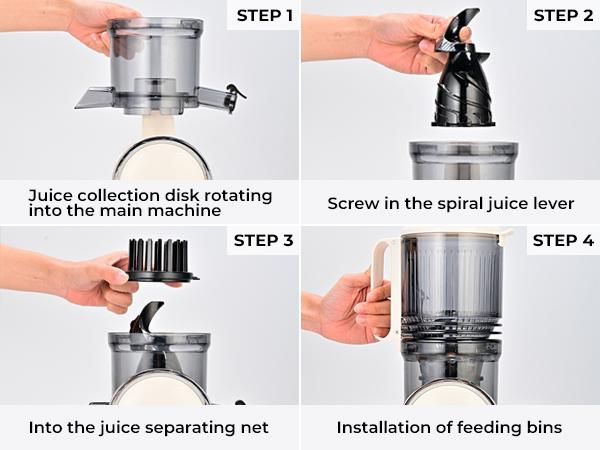 STEP 1

Juice collection disk rotating into the main machine

STEP 2

Screw in the spiral juice lever

STEP 3

Into the juice separating net

STEP 4

Installation of feeding bins