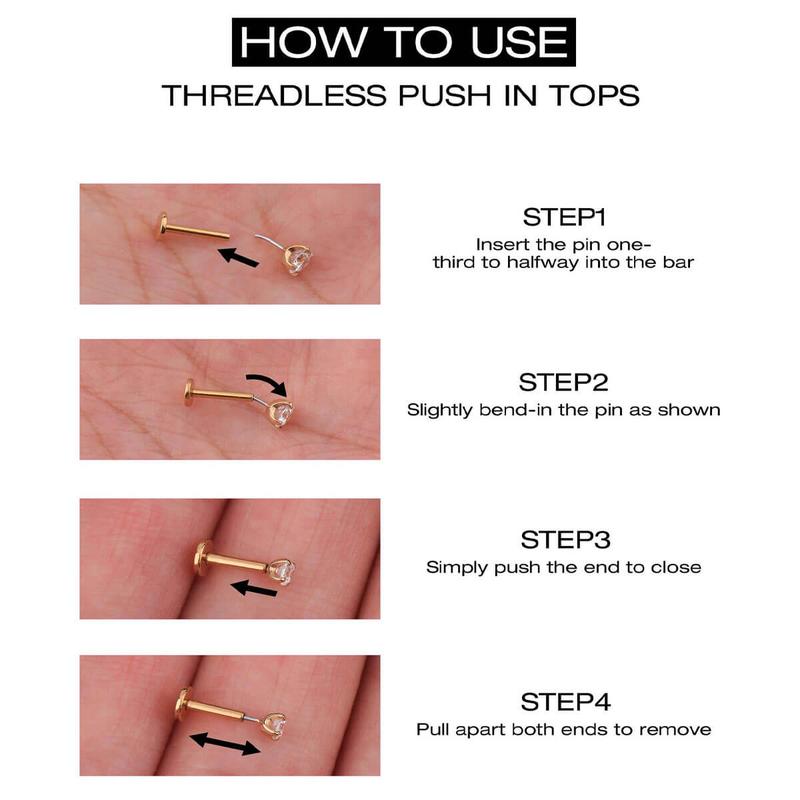 HOW TO USE

THREADLESS PUSH IN TOPS

STEP1
Insert the pin one-third to halfway into the bar

STEP2
Slightly bend-in the pin as shown

STEP3
Simply push the end to close

STEP4
Pull apart both ends to remove