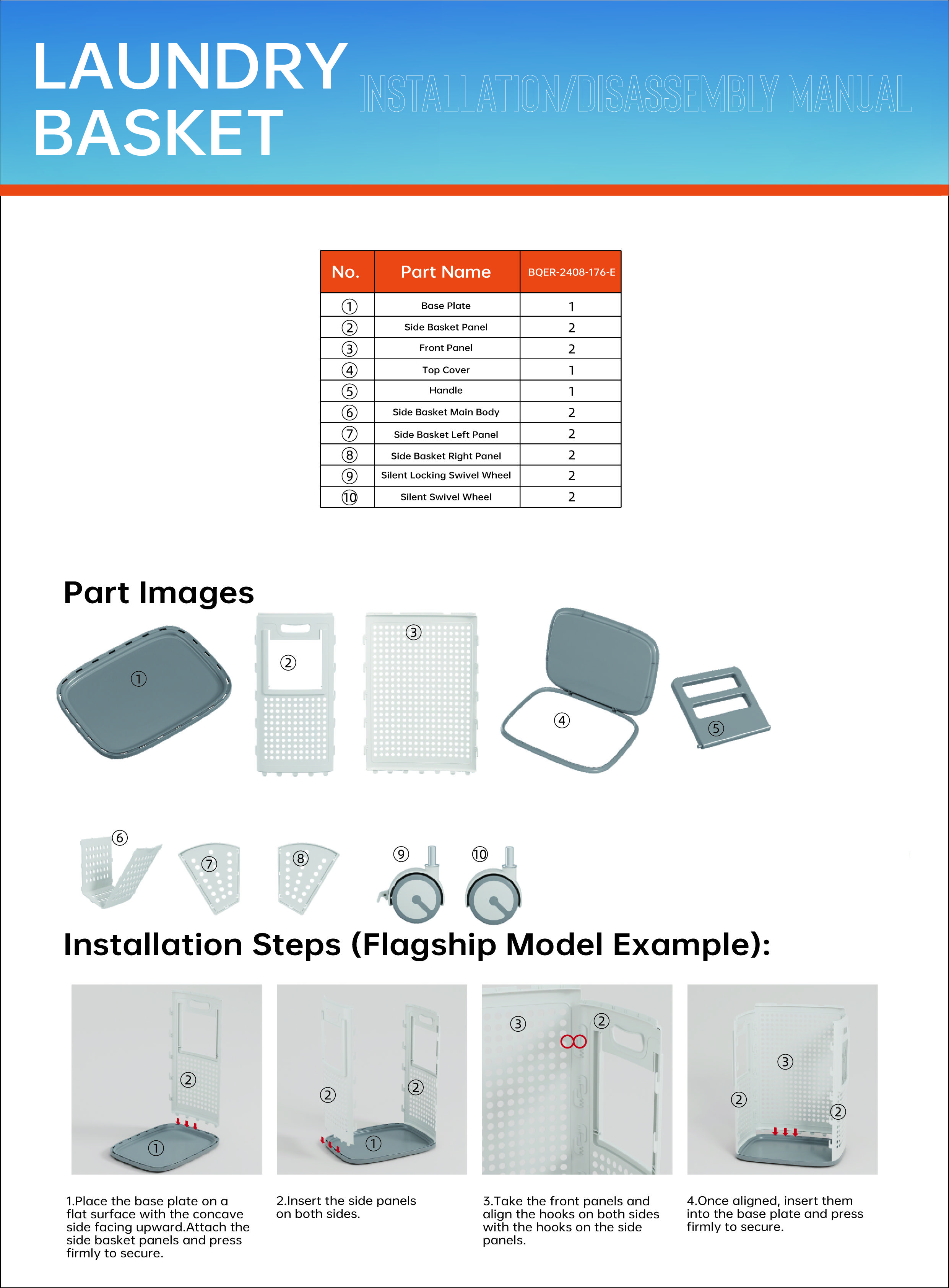 LAUNDRY BASKET

INSTALLATION/DISASSEMBLY MANUAL

| No. | Part Name | BQER-2408-176-E |
|---|---|---|
| ① | Base Plate | 1 |
| ② | Side Basket Panel | 2 |
| ③ | Front Panel | 2 |
| ④ | Top Cover | 1 |
| ⑤ | Handle | 1 |
| ⑥ | Side Basket Main Body | 2 |
| ⑦ | Side Basket Left Panel | 2 |
| ⑧ | Side Basket Right Panel | 2 |
| ⑨ | Silent Locking Swivel Wheel | 2 |
| ⑩ | Silent Swivel Wheel | 2 |

Part Images

① ② ③ ④ ⑤

⑥ ⑦ ⑧ ⑨ ⑩

Installation Steps (Flagship Model Example):

② ①

② ② ①

③ ②

③ ② ②

1.Place the base plate on a flat surface with the concave side facing upward.Attach the side basket panels and press firmly to secure.

2.Insert the side panels on both sides.

3.Take the front panels and align the hooks on both sides with the hooks on the side panels.

4.Once aligned, insert them into the base plate and press firmly to secure.